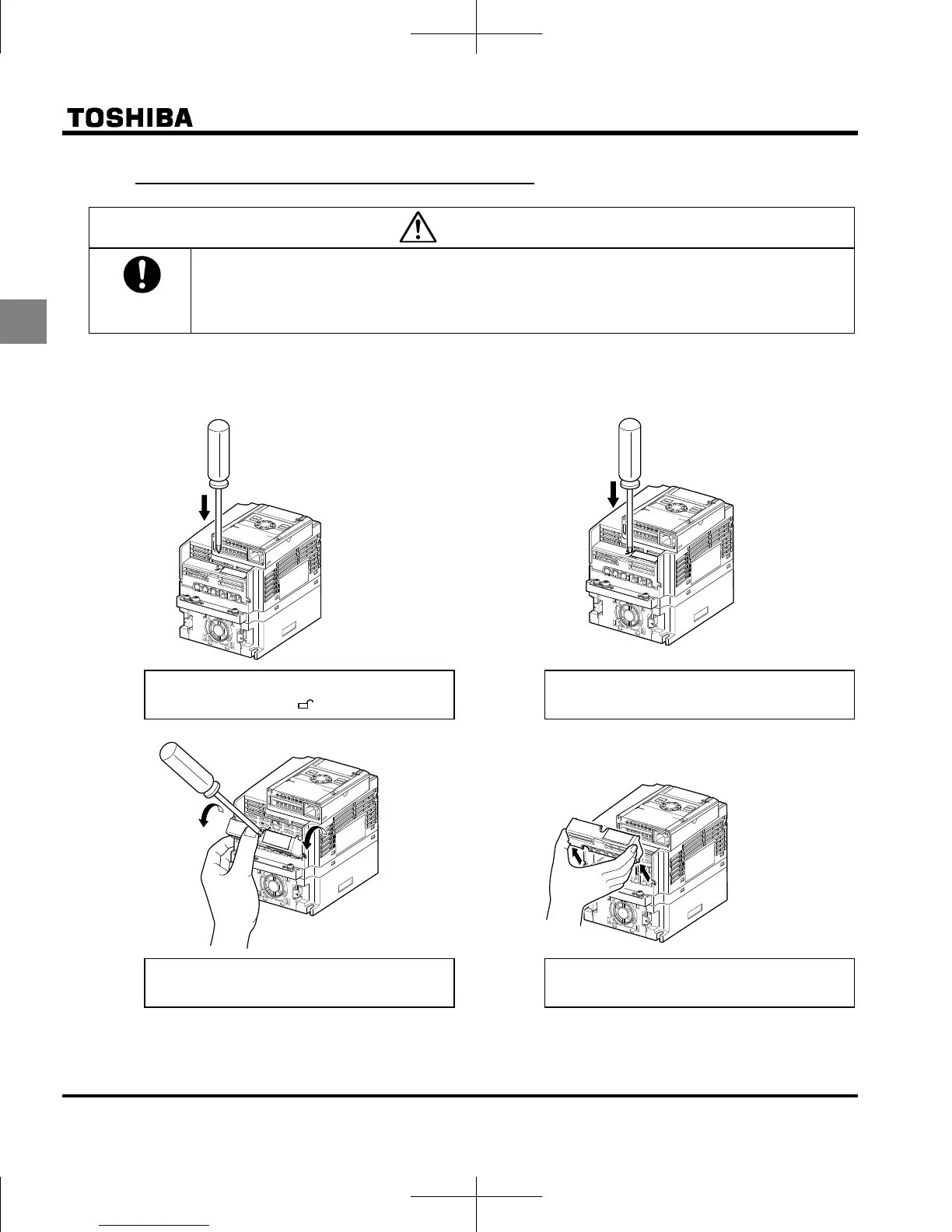 TOSHIBA