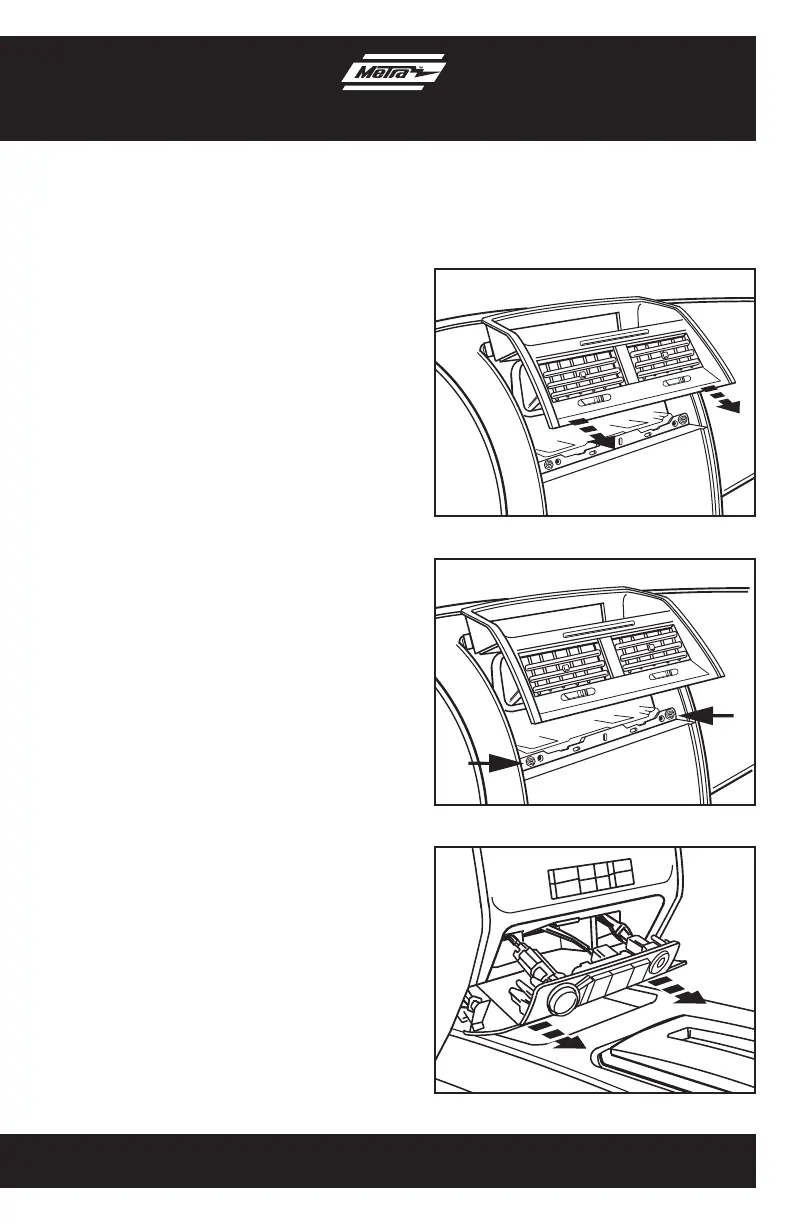 Metra