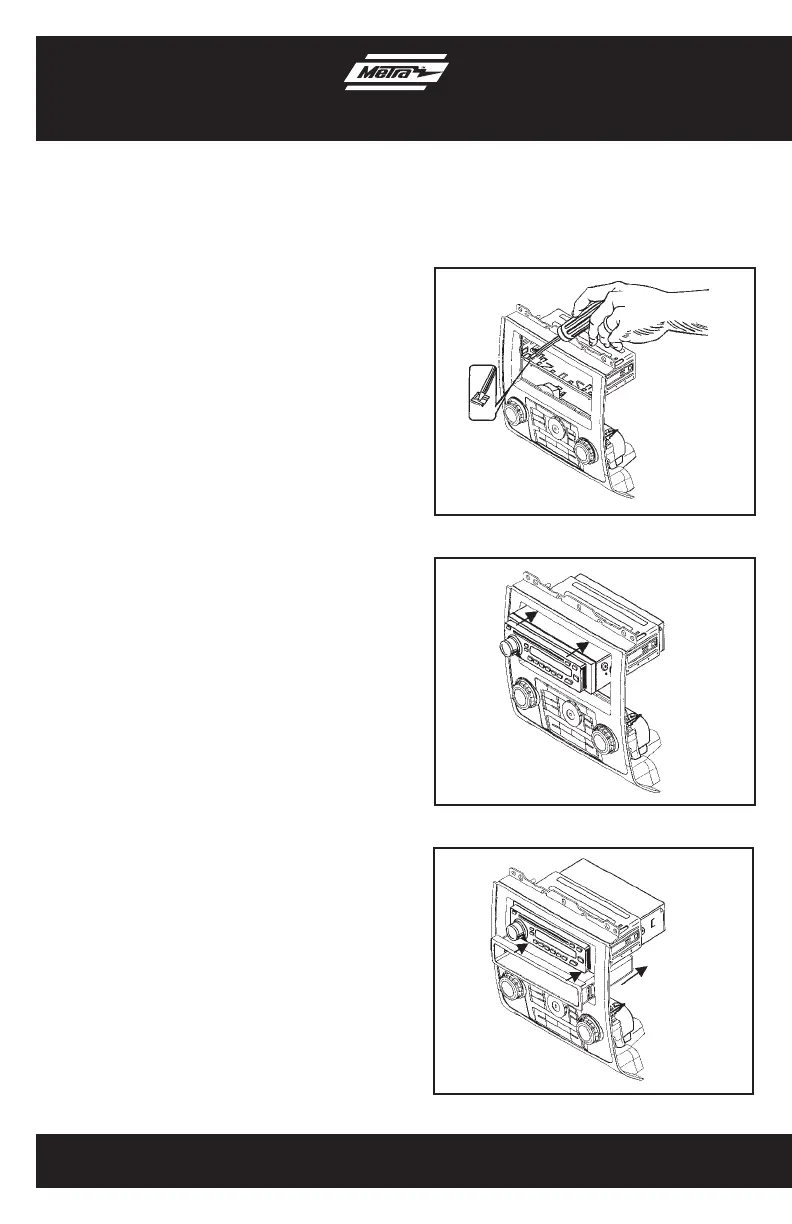 Metra