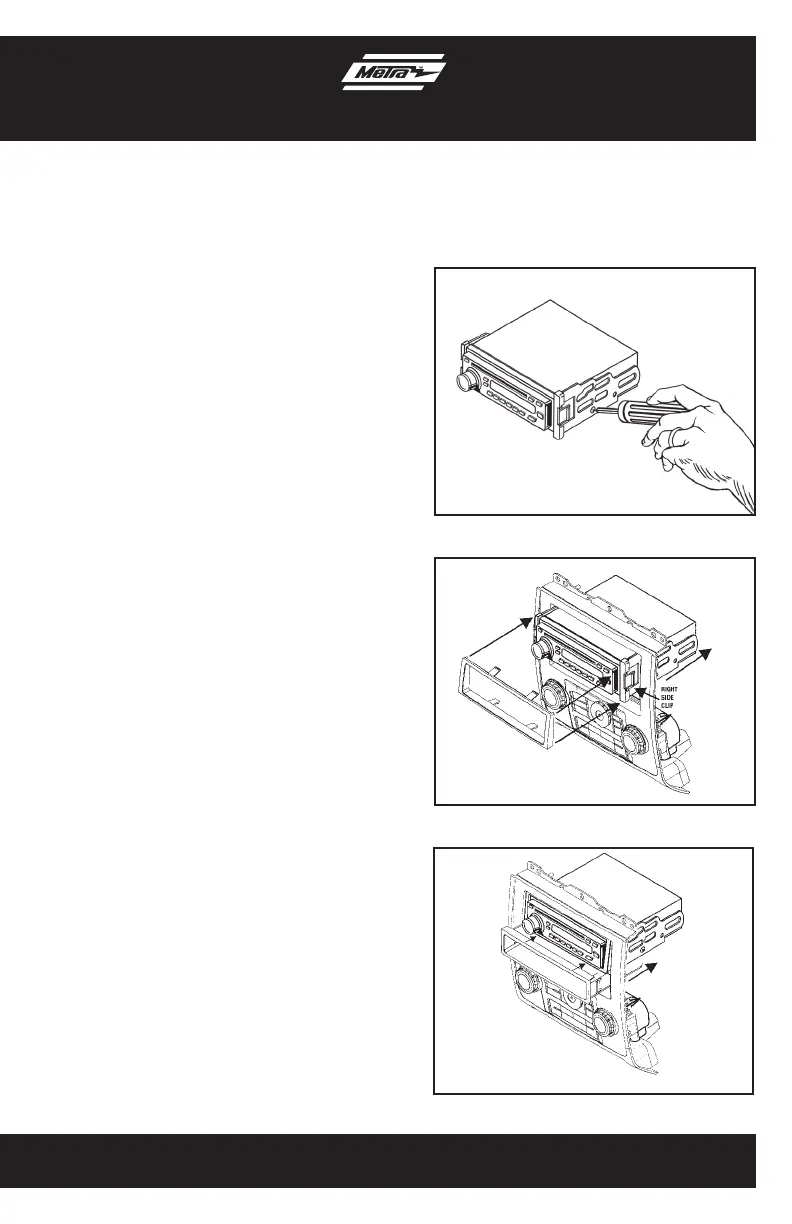 Metra

RIGHT SIDE CLIP