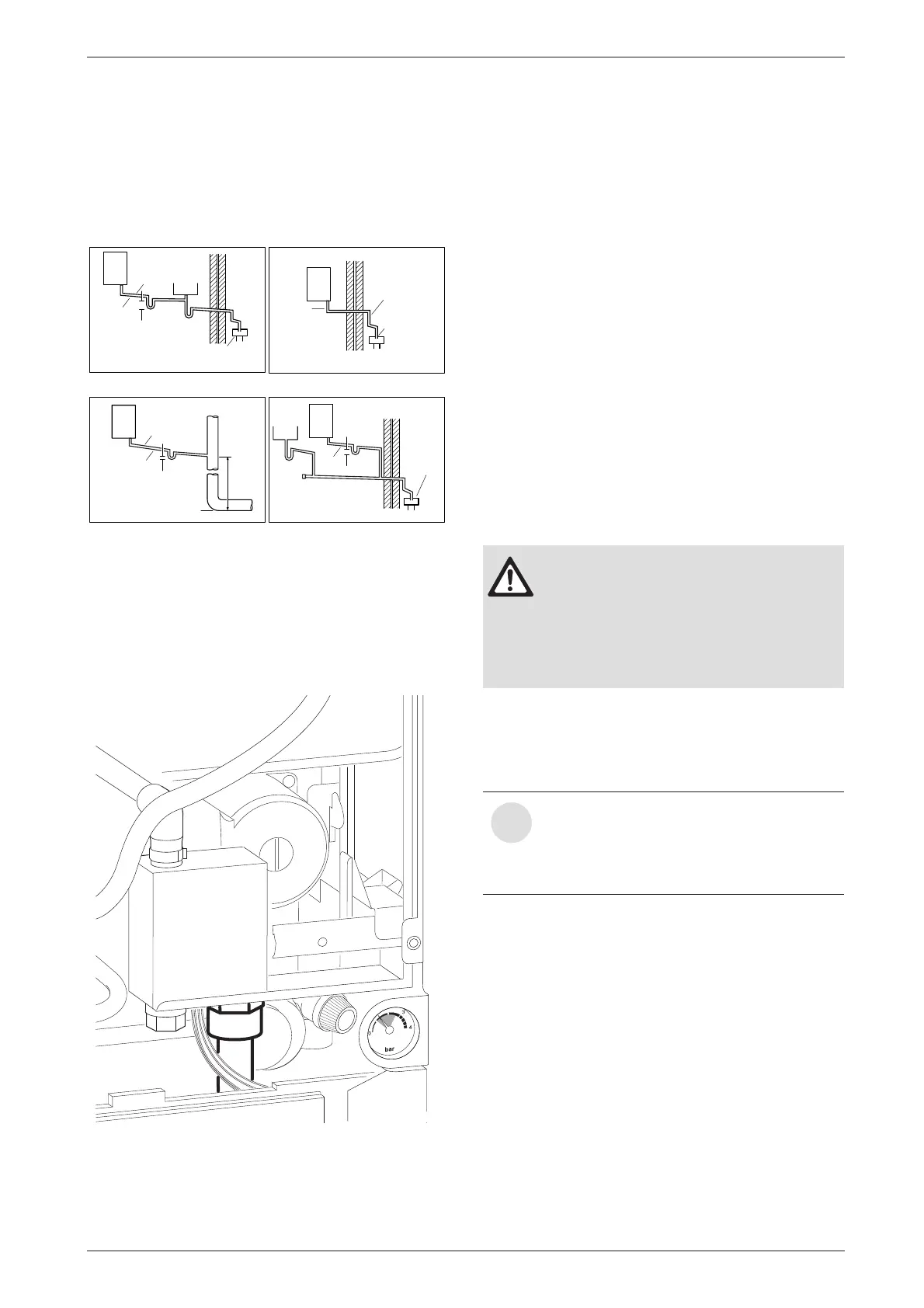 bar