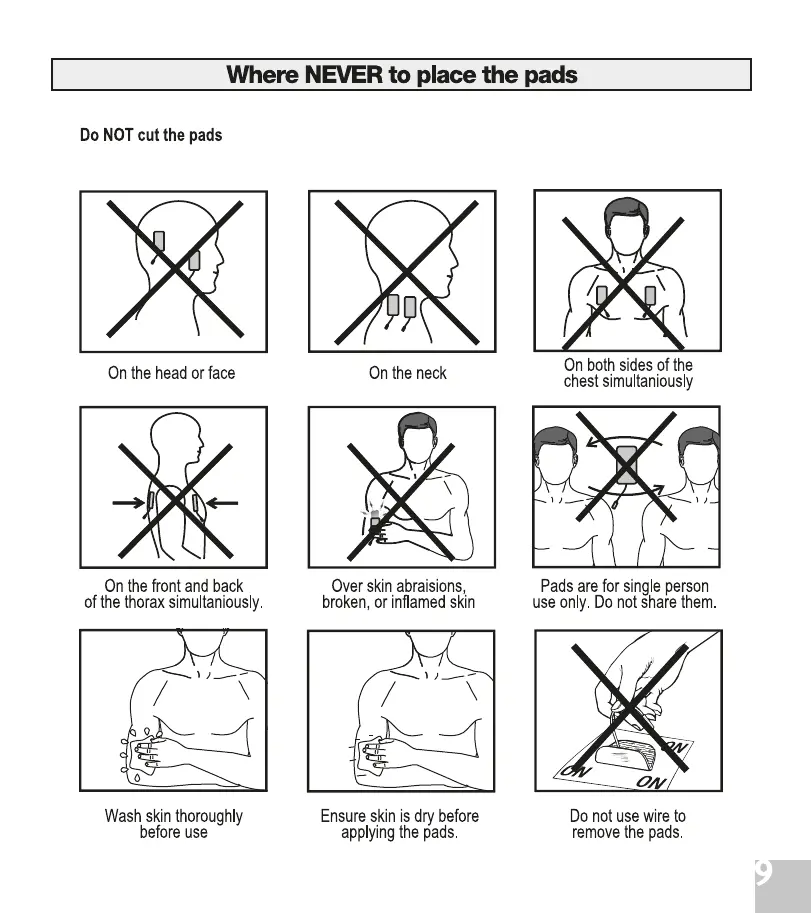 Where NEVER to place the pads

Do NOT cut the pads

On the head or face

On the neck

On both sides of the chest simultaniously

On the front and back of the thorax simultaniously.

Over skin abraisions, broken, or inflamed skin

Pads are for single person use only. Do not share them.

Wash skin thoroughly before use

Ensure skin is dry before applying the pads.

ON ON ON

Do not use wire to remove the pads.

9