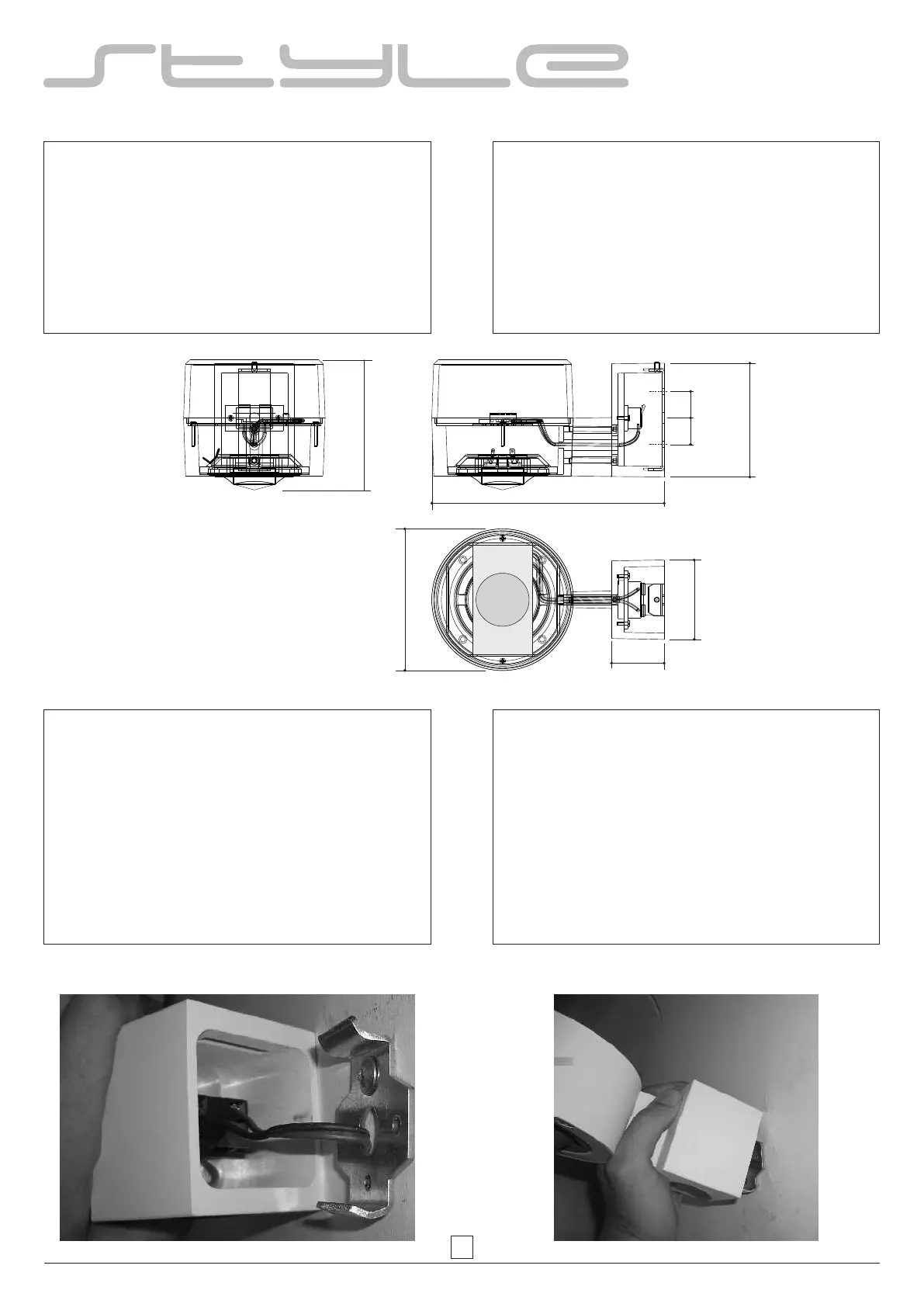 style