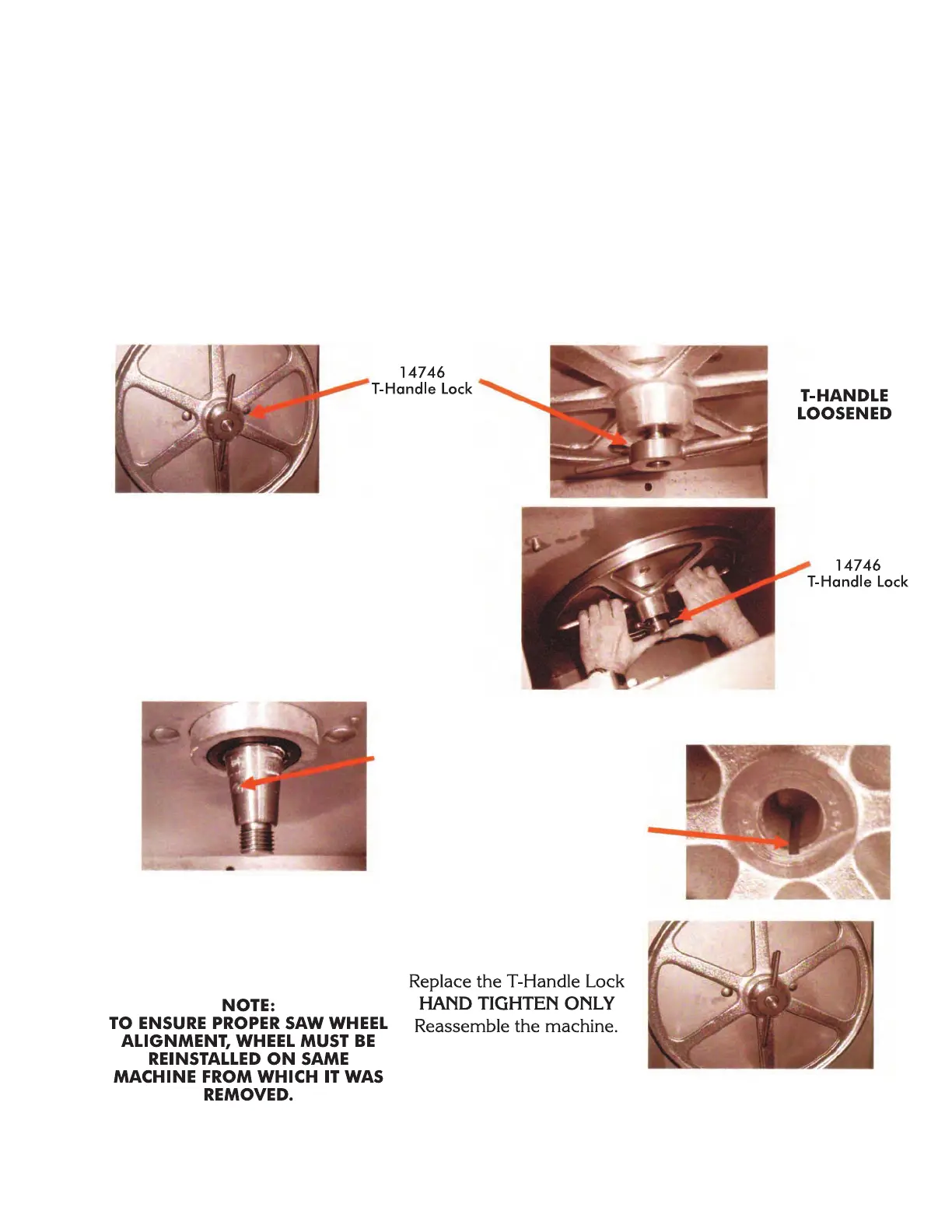 14746
T-Handle Lock

T-HANDLE LOOSENED

14746
T-Handle Lock

NOTE:
TO ENSURE PROPER SAW WHEEL ALIGNMENT, WHEEL MUST BE REINSTALLED ON SAME MACHINE FROM WHICH IT WAS REMOVED.

Replace the T-Handle Lock
HAND TIGHTEN ONLY
Reassemble the machine.