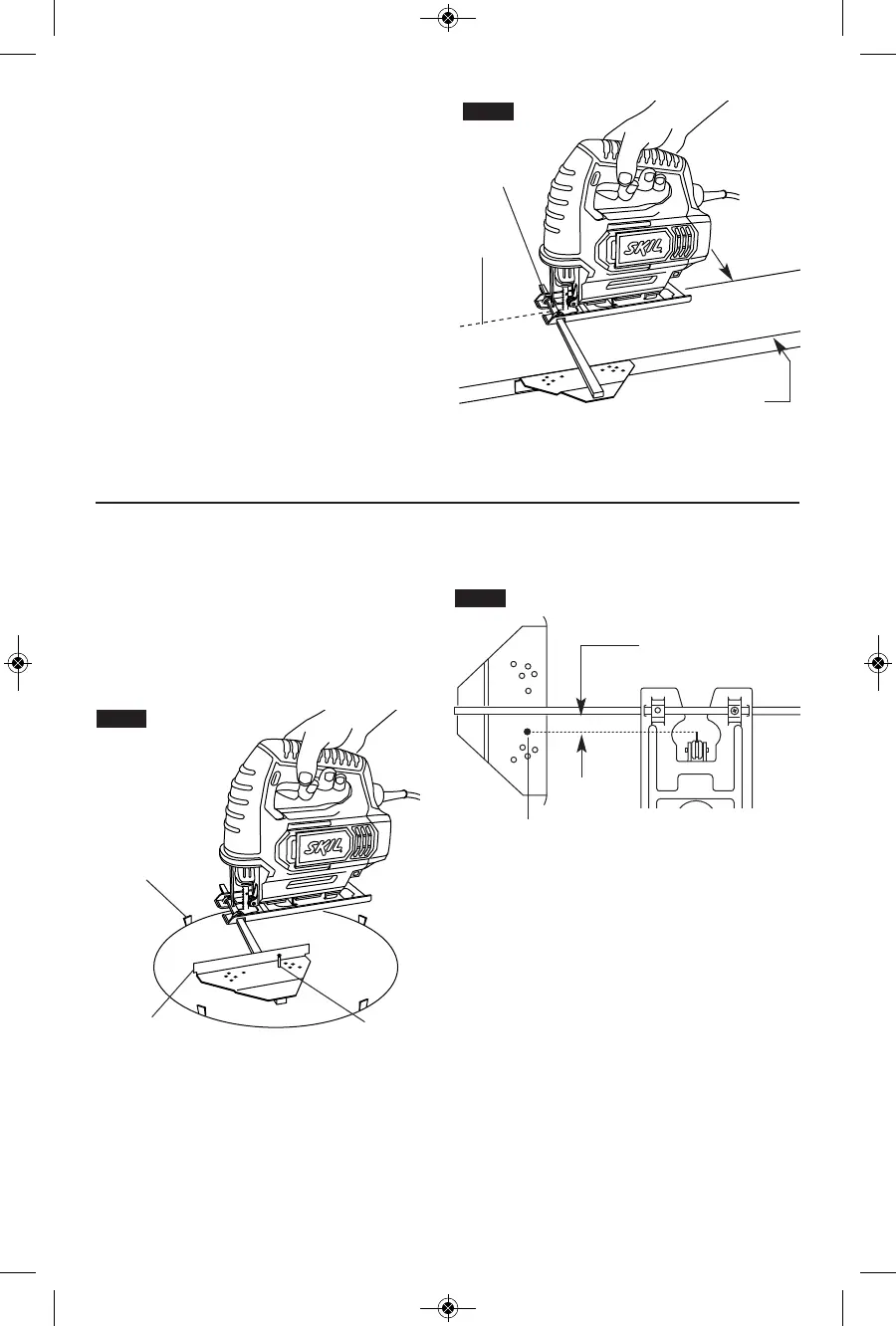 SKIL

SKIL