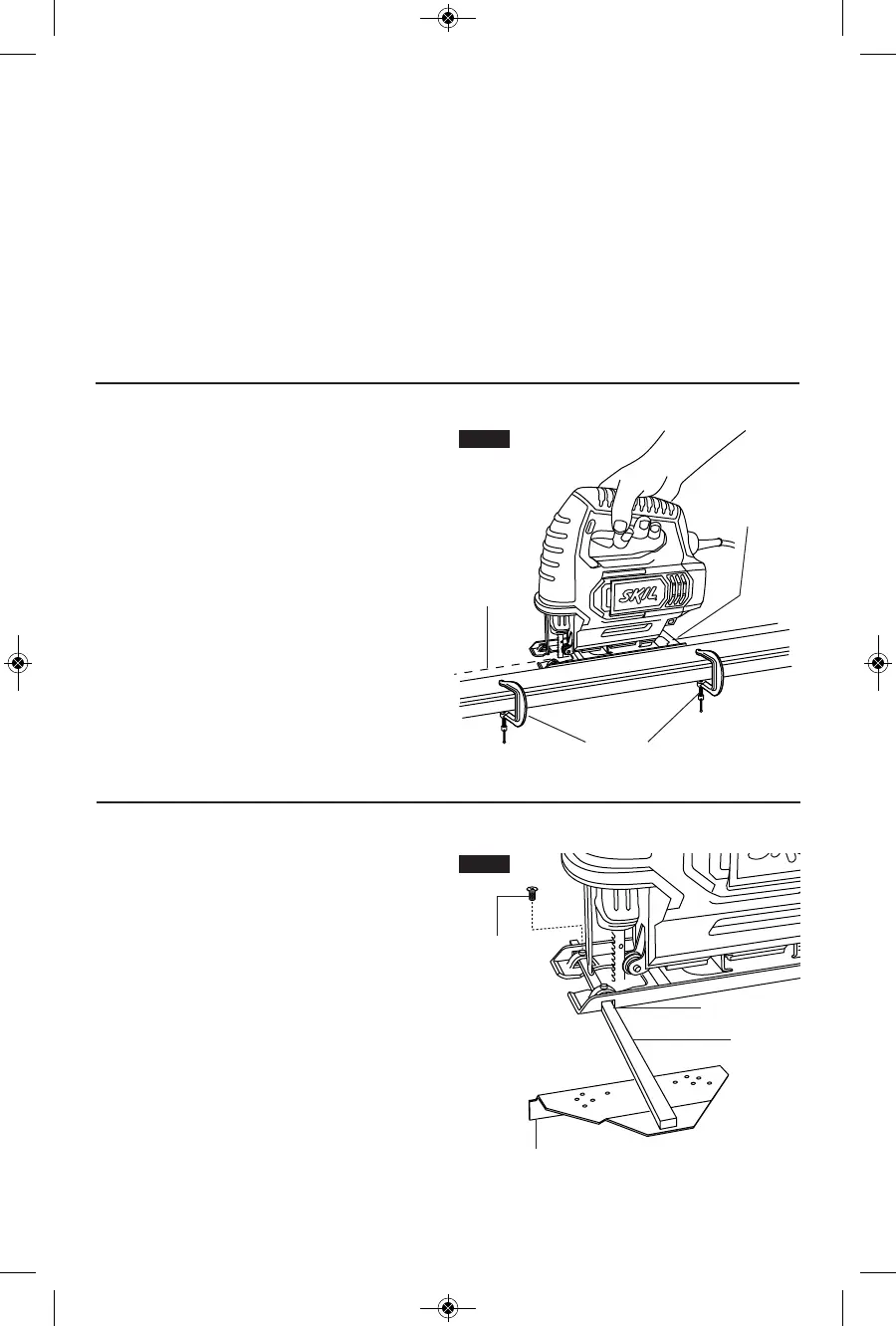 SKIL