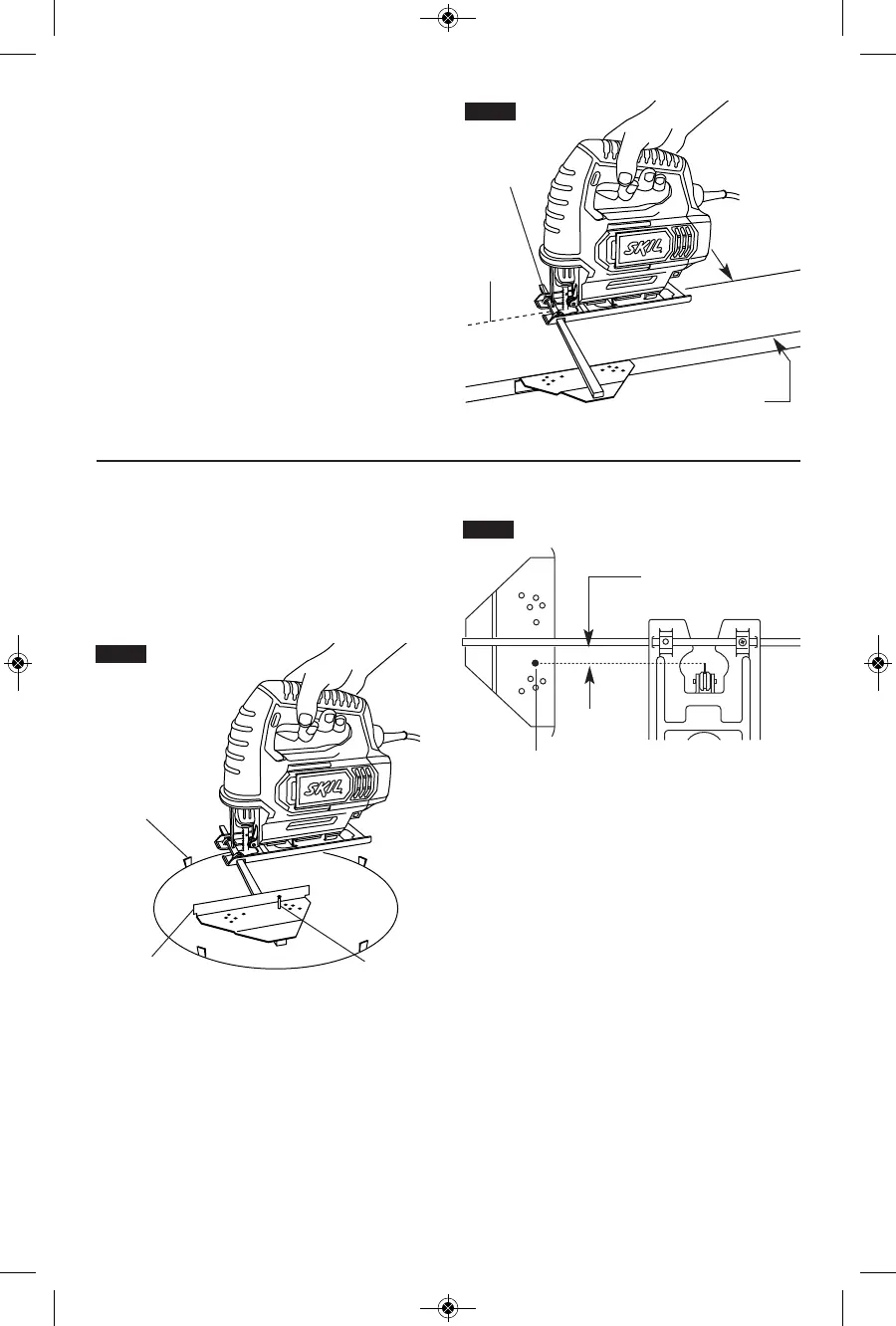 SKIL

SKIL