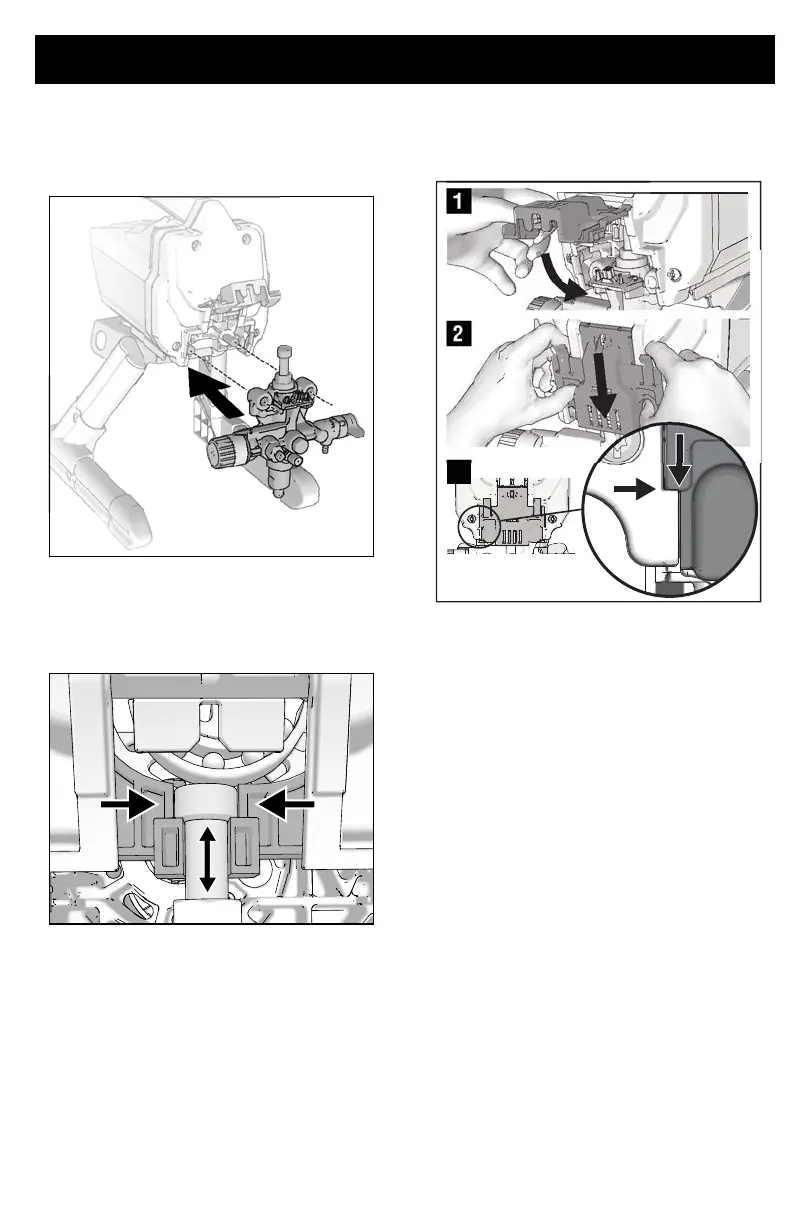 1

2