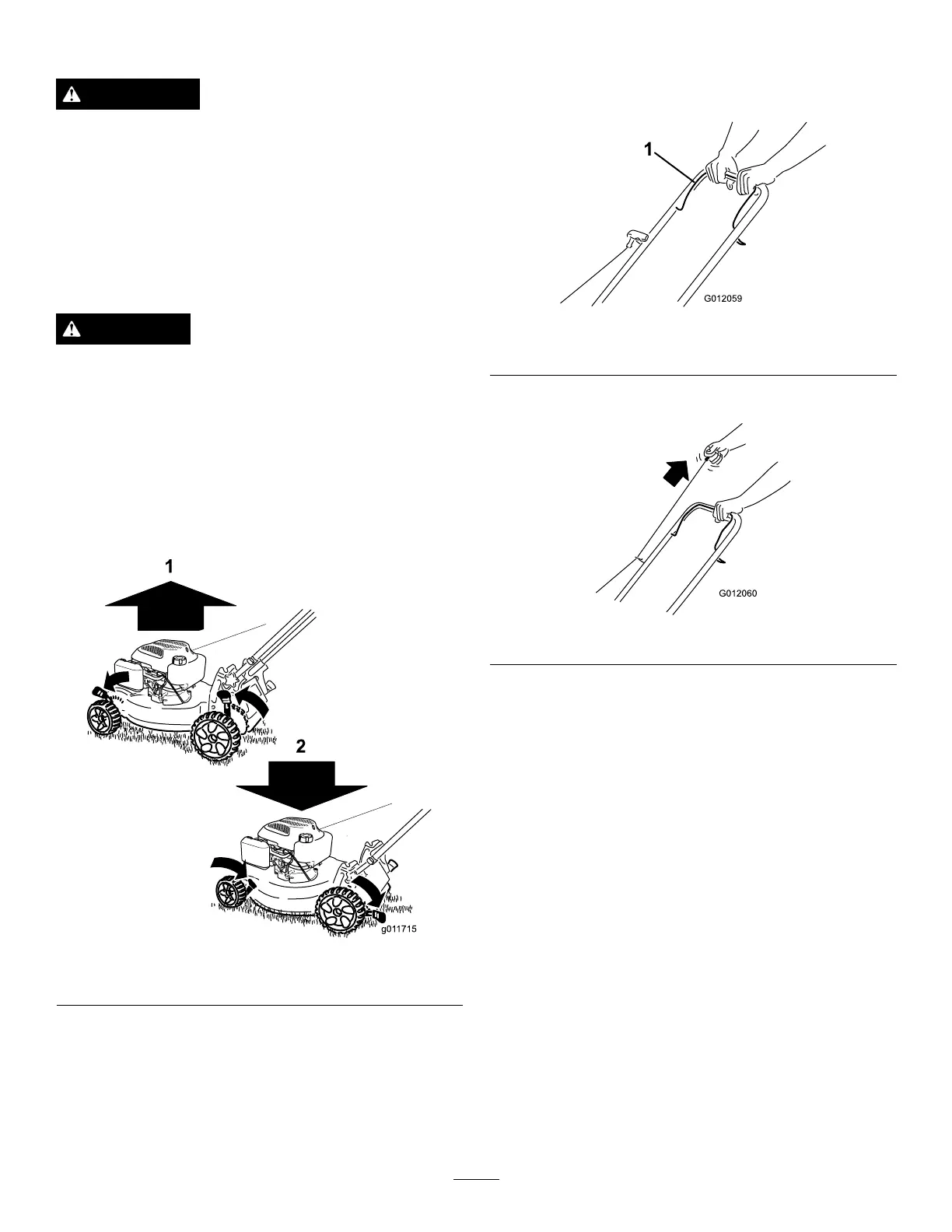 1

G012059

G012060

1

2

g011715