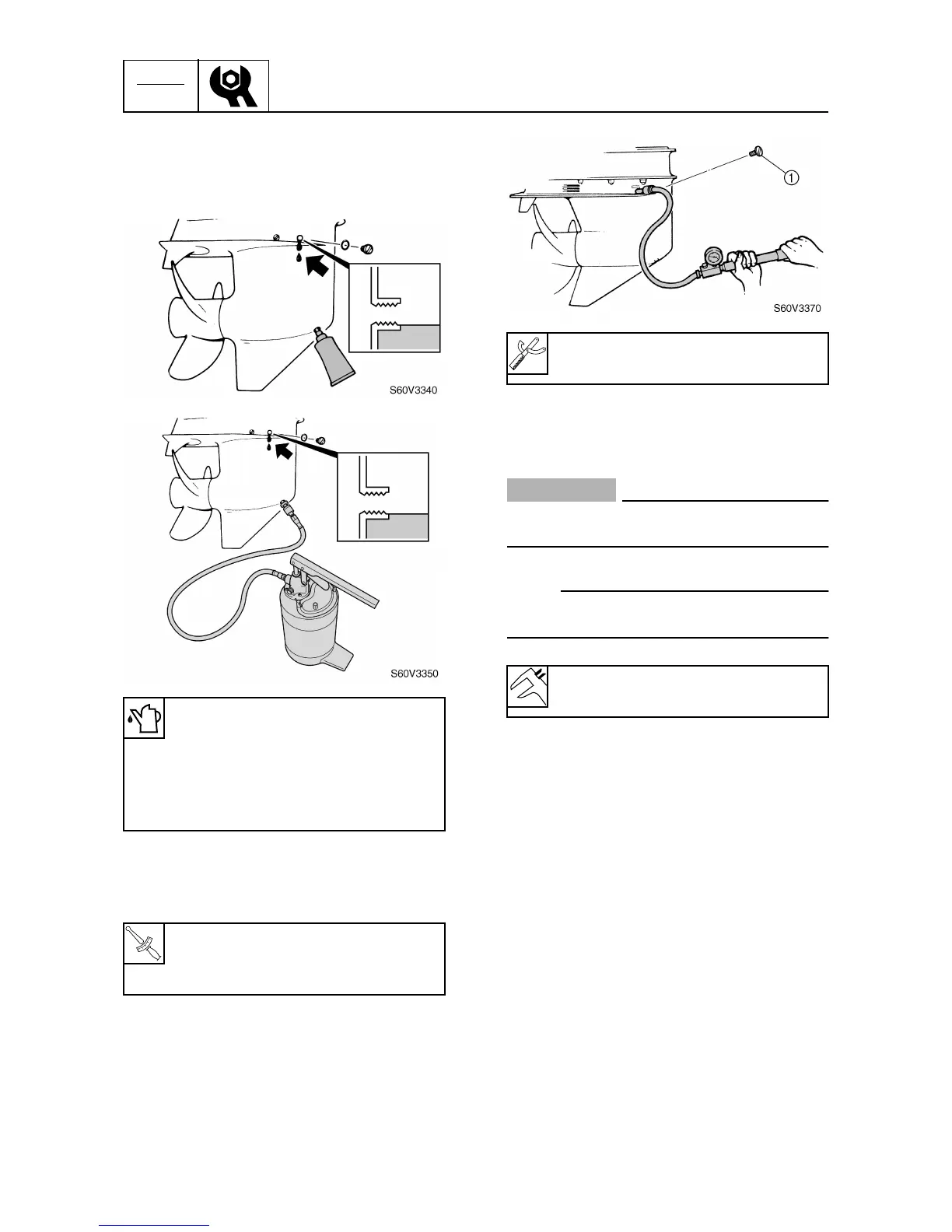 S60V3340

S60V3350

①

S60V3370