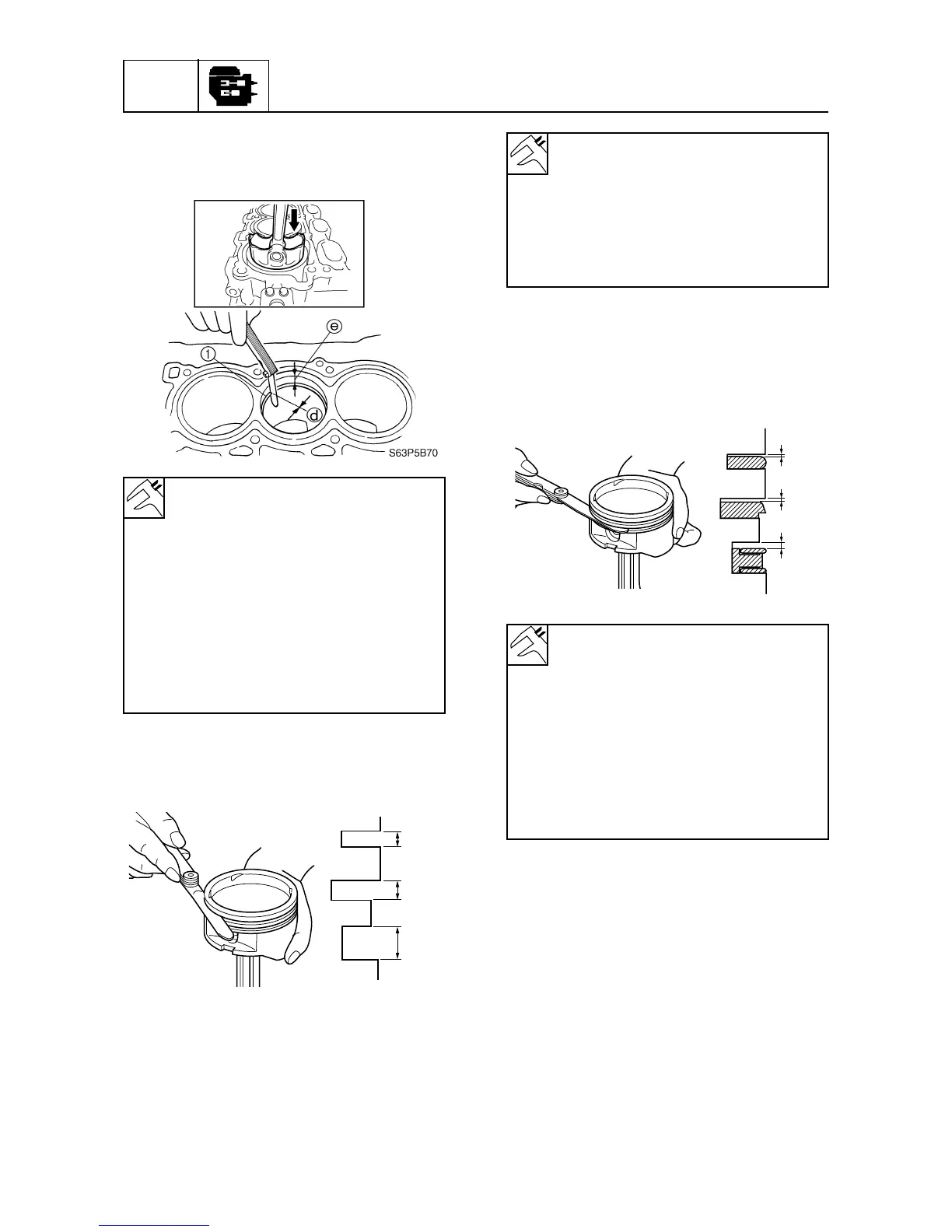 e

1

d

S63P5B70