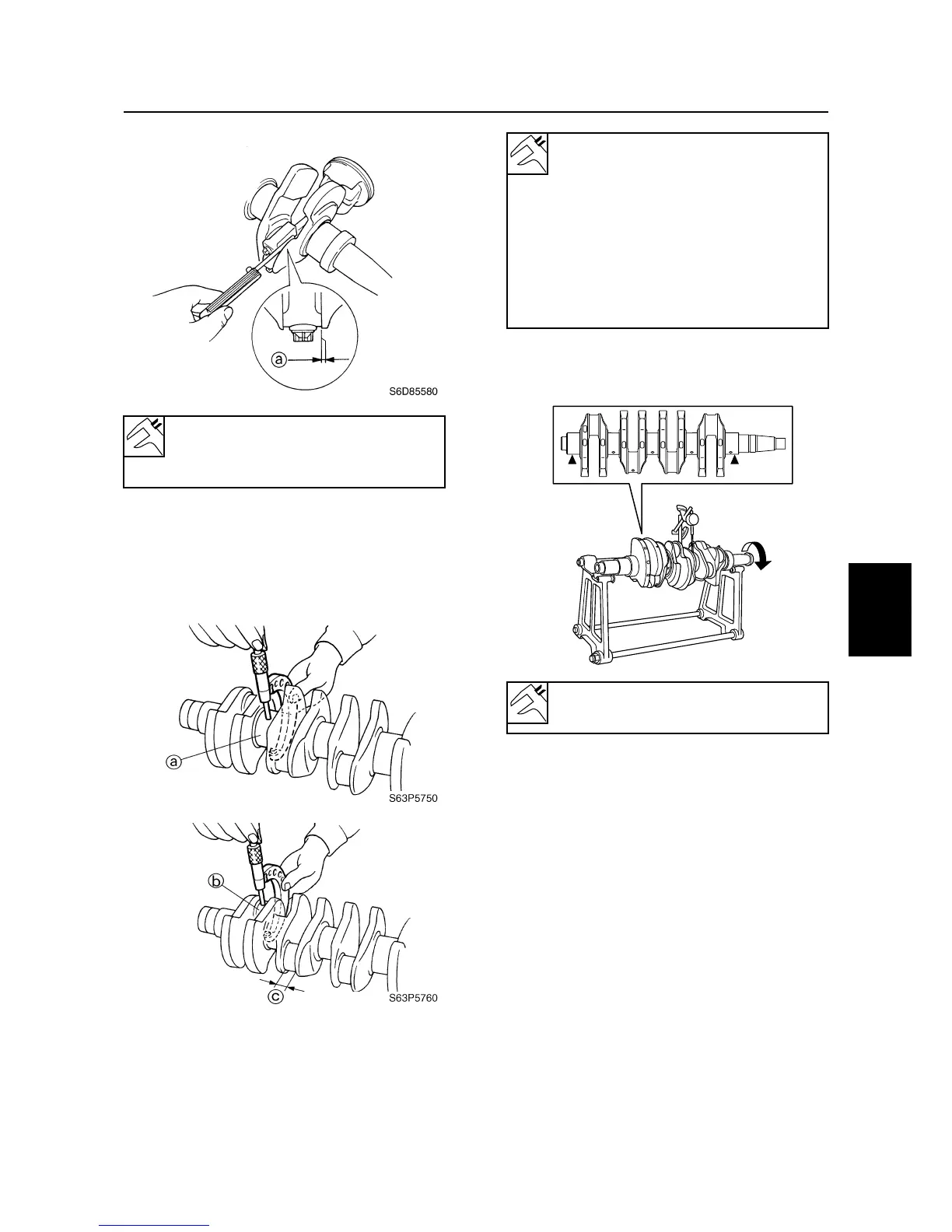 ⓐ

S6D85580

ⓐ

S63P5750

ⓑ

ⓒ

S63P5760