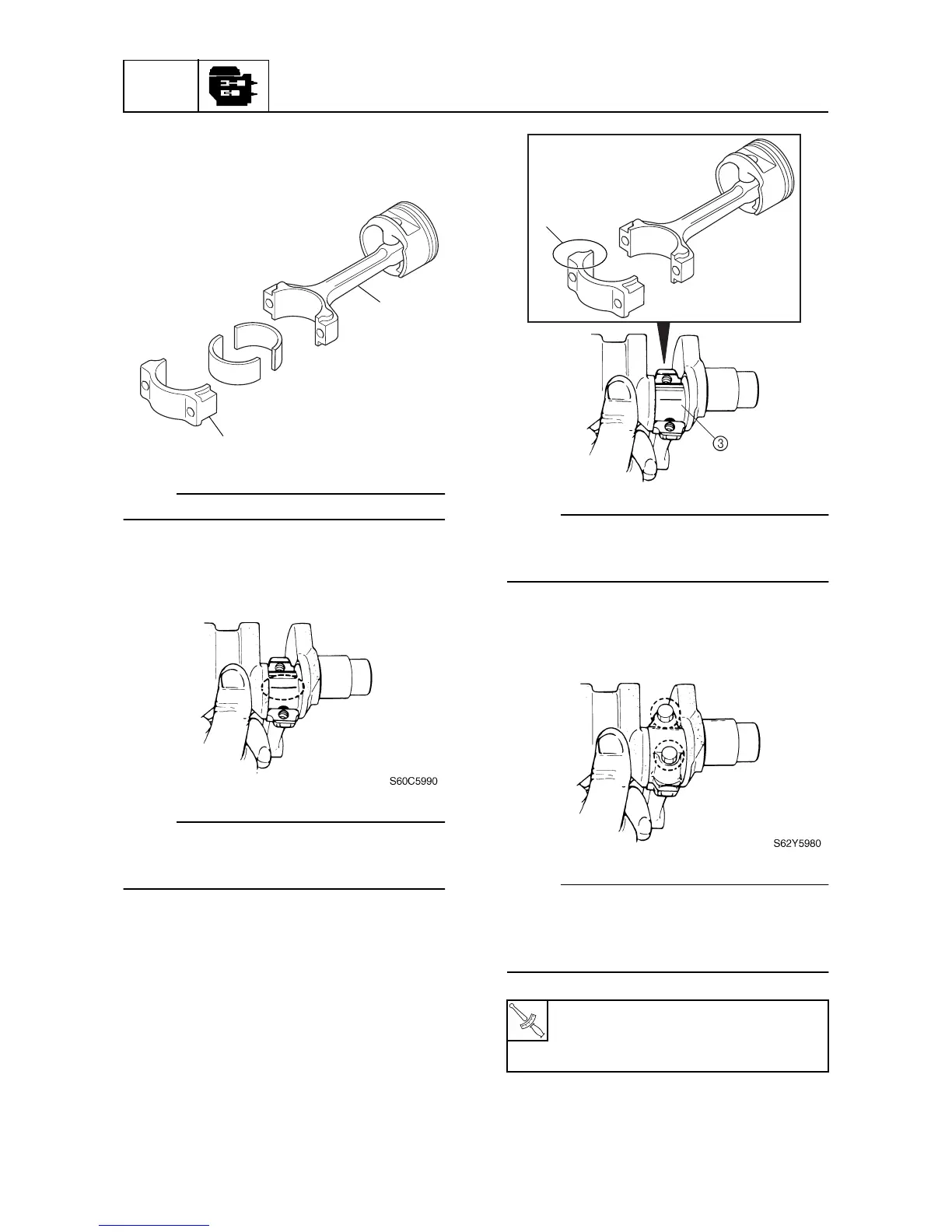 ③

S60C5990

S62Y5980