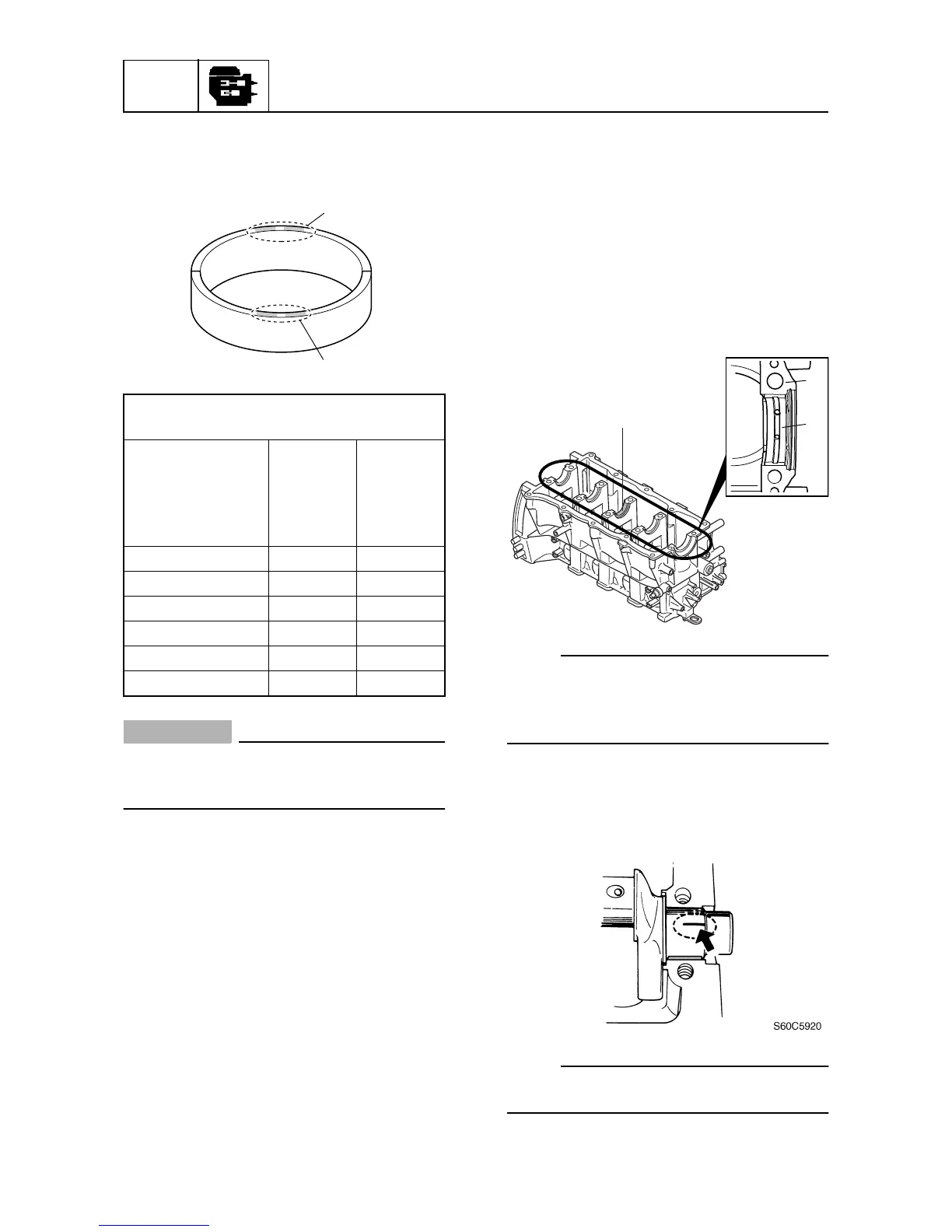 S60C5920