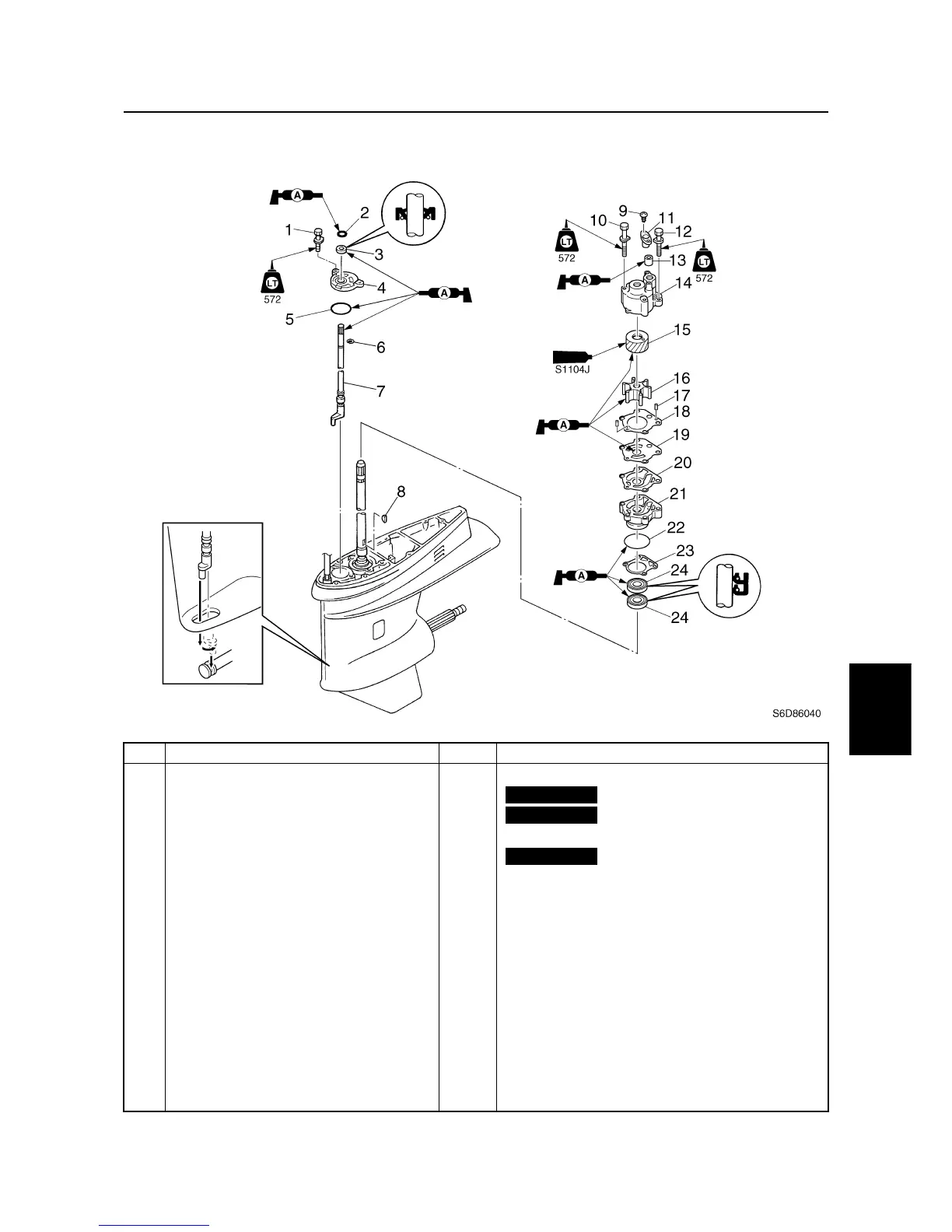 A

2

1

3

LT

572

4

A

5

6

7

8

9

10

11

12

LT

572

13

LT

572

A

14

15

S1104J

16

17

18

A

19

20

21

22

23

A

24

24

S6D86040