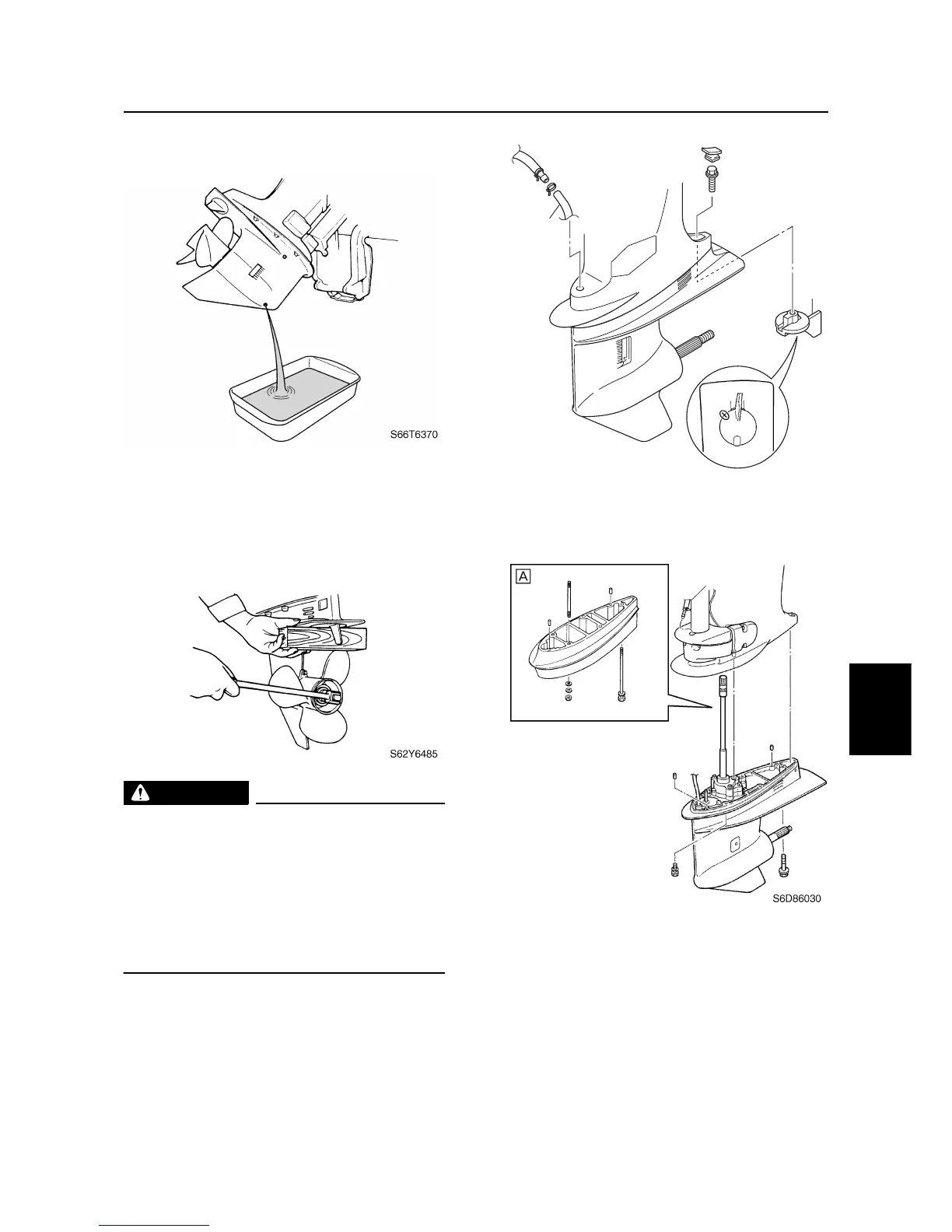 S66T6370

S62Y6485

A

S6D86030