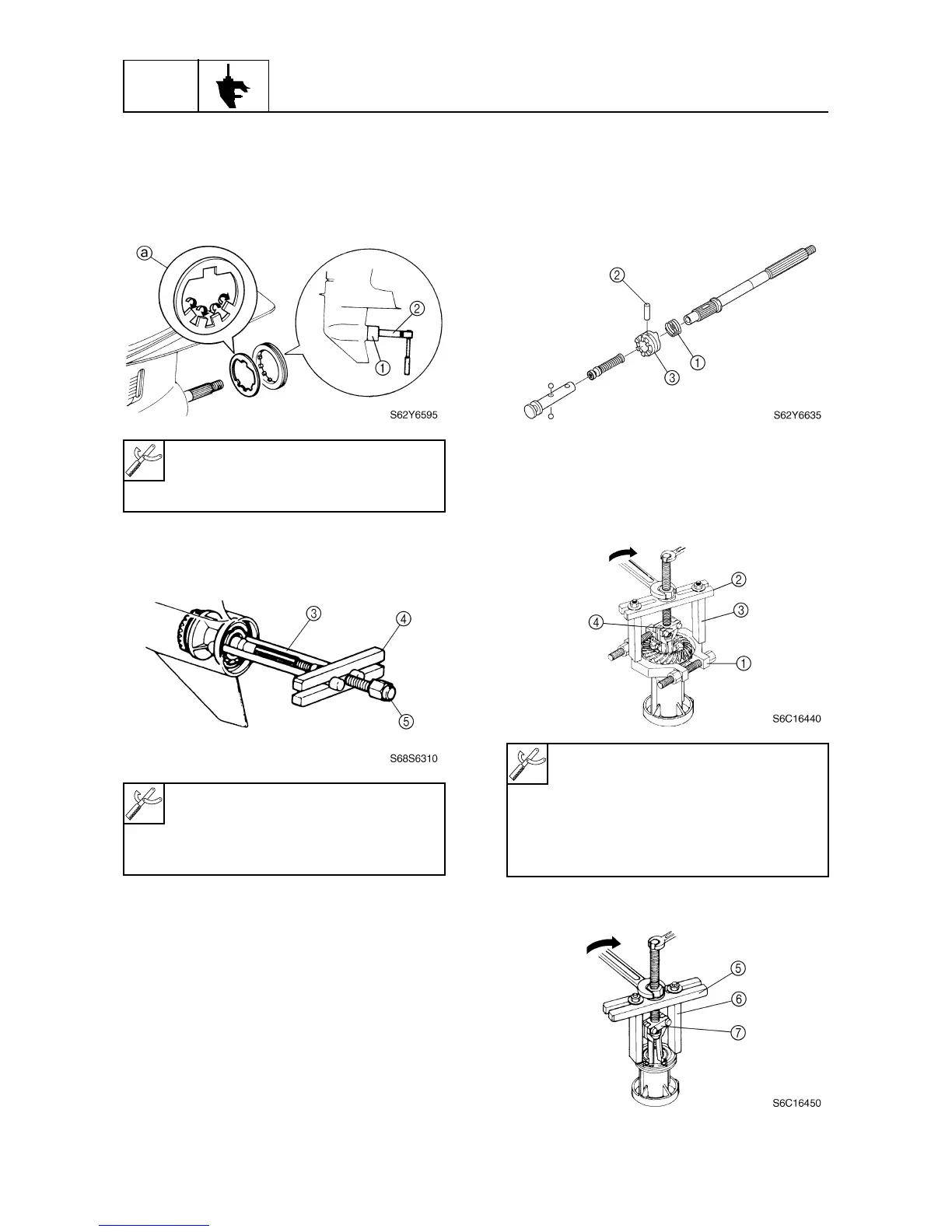 ⓐ

②

①

S62Y6595

②

①

③

S62Y6635

③

④

⑤

S68S6310

②

③

④

①

S6C16440

⑤

⑥

⑦

S6C16450