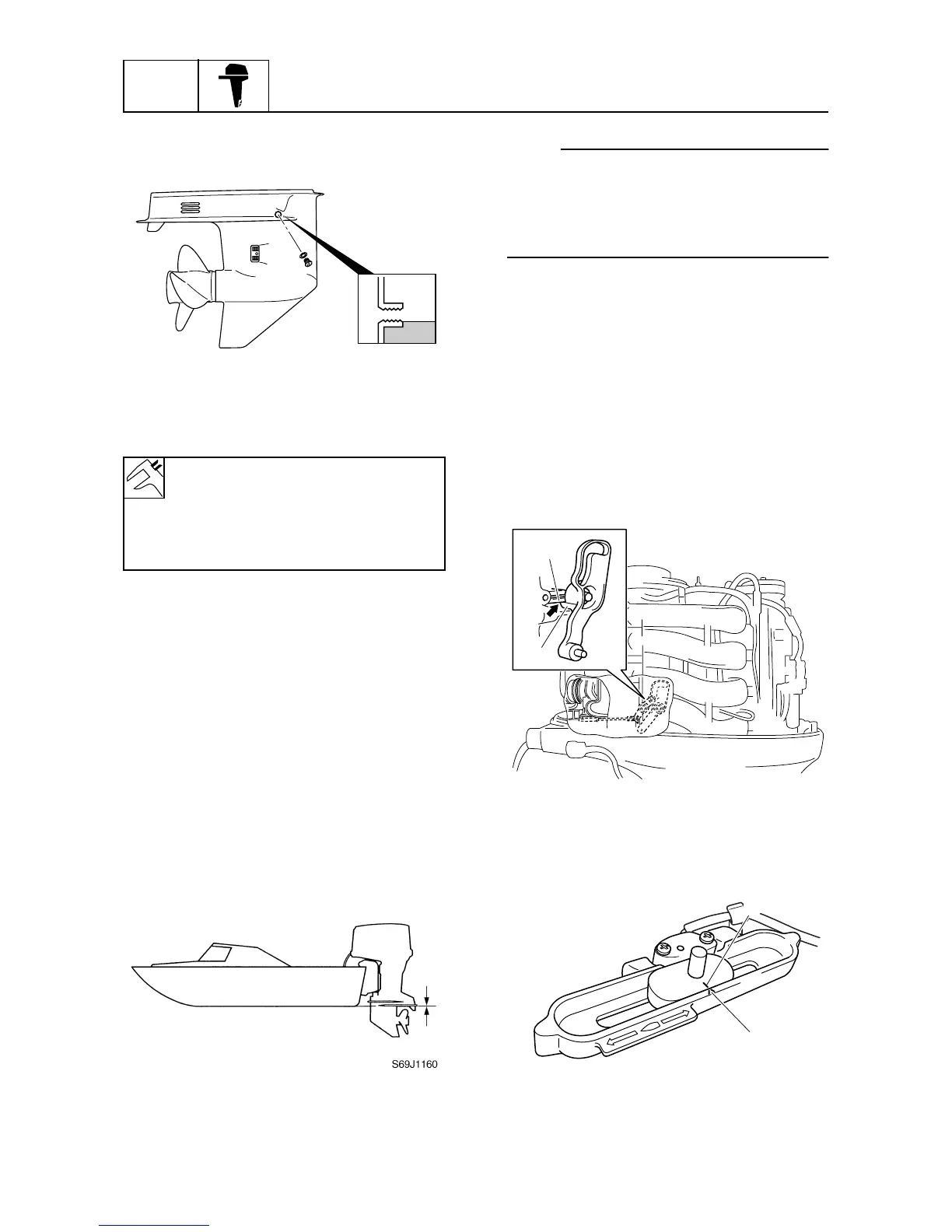 S69J1160