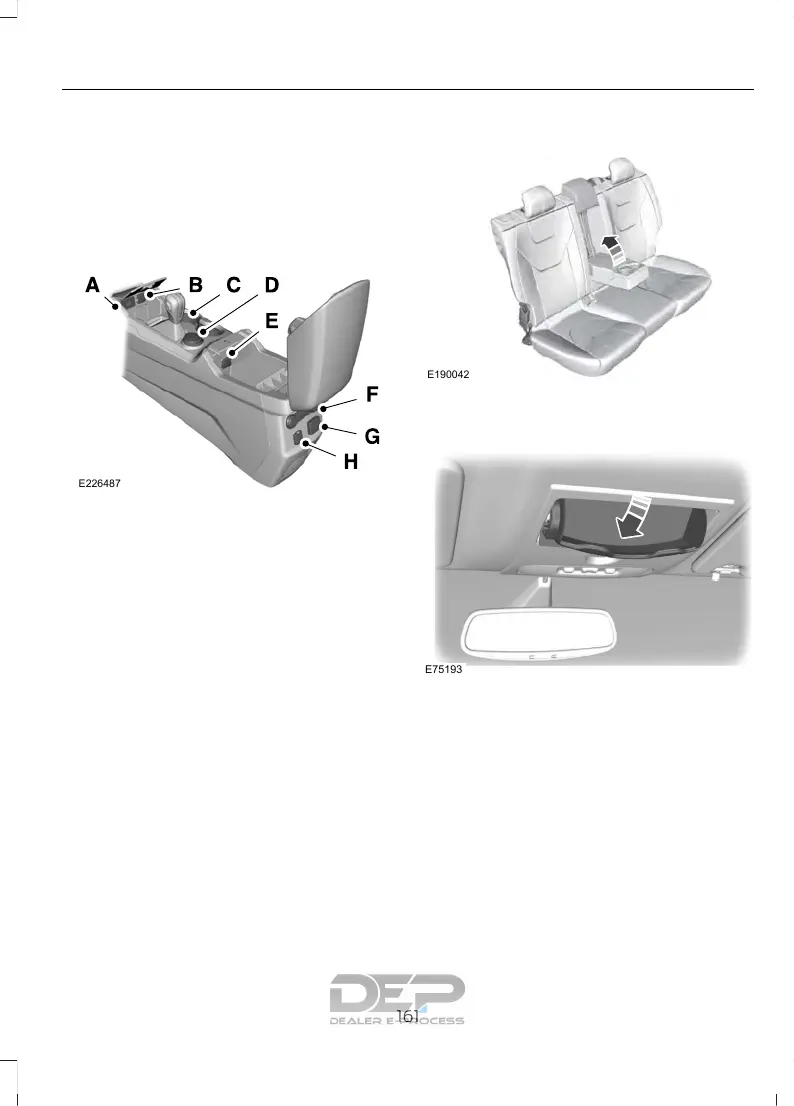 A B C D E F G H

E226487

E190042

E75193

DEP
DEALER E-PROCESS

161