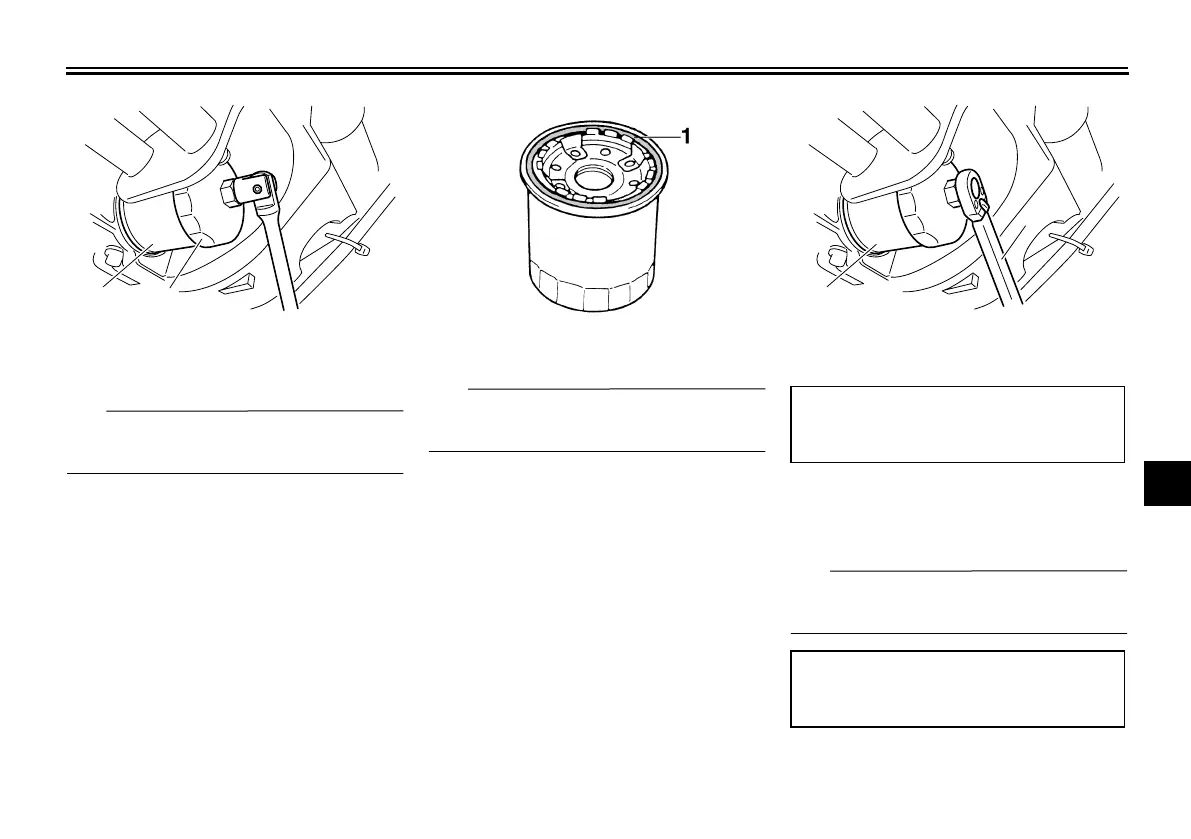 1