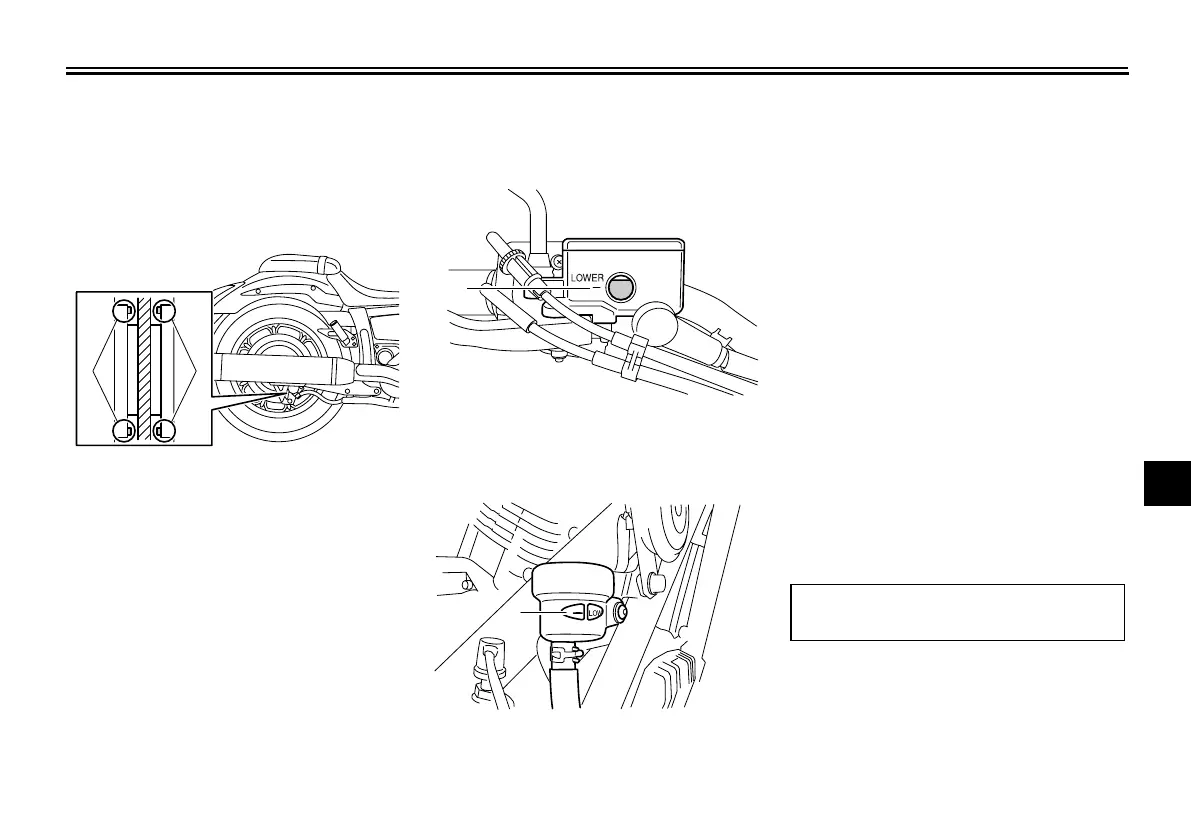 LOWER

LOW