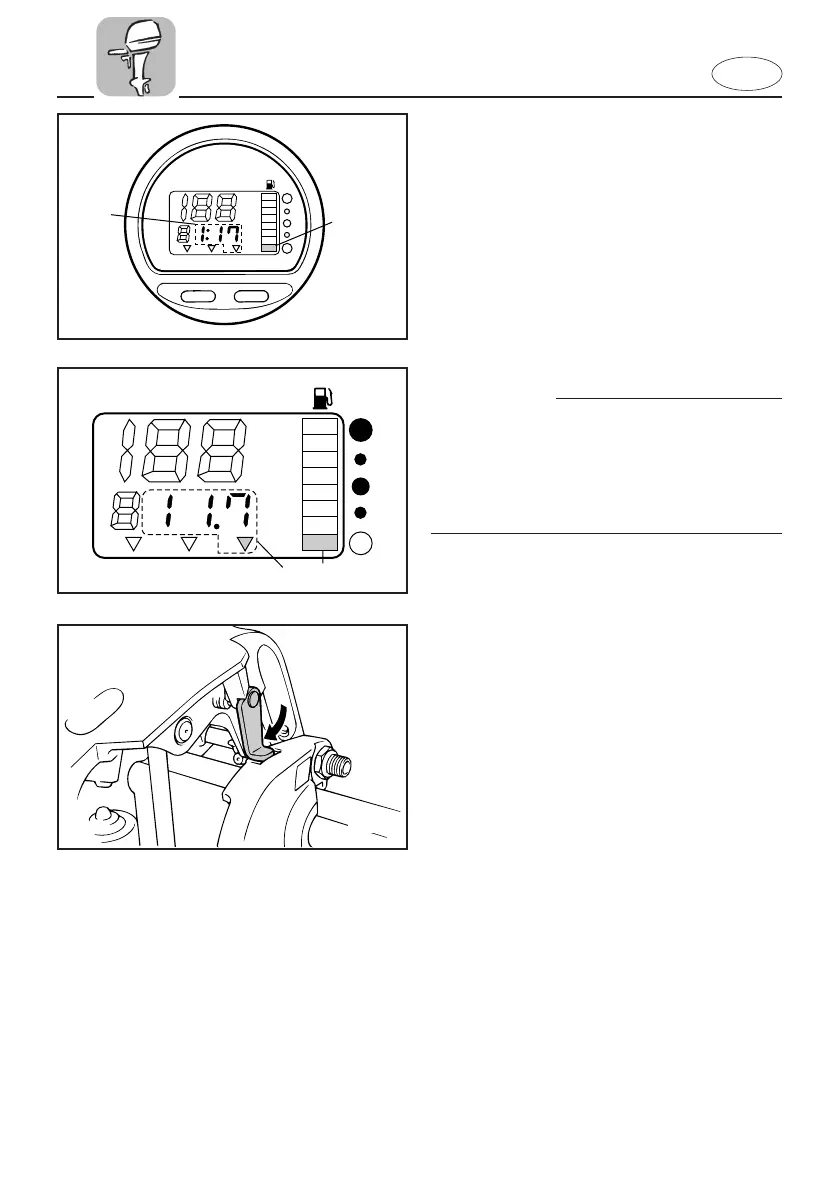 188

8 1:17

188

8 1 1.7