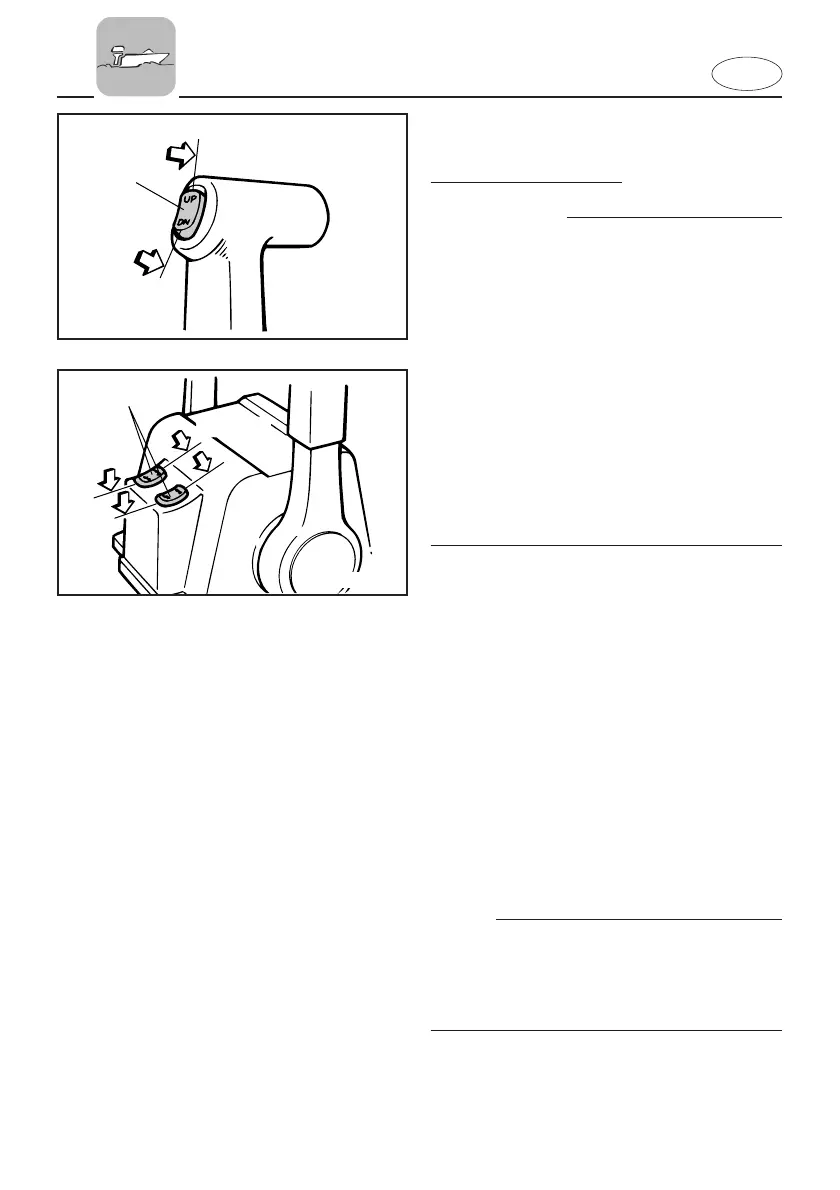 UP

DN