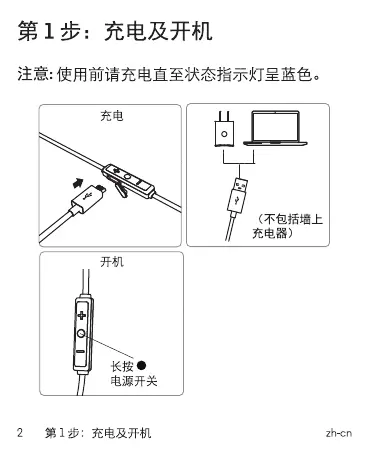 第 1 步：充电及开机

注意: 使用前请充电直至状态指示灯呈蓝色。

充电

（不包括墙上充电器）

开机

长按 ●
电源开关

2 第 1 步：充电及开机 zh-cn