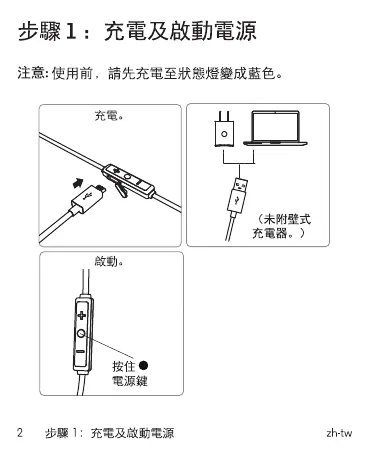 步驟 1： 充電及啟動電源

注意: 使用前，請先充電至狀態燈變成藍色。

充電。

（未附壁式充電器。）

啟動。

按住 ● 電源鍵

2 步驟 1： 充電及啟動電源 zh-tw