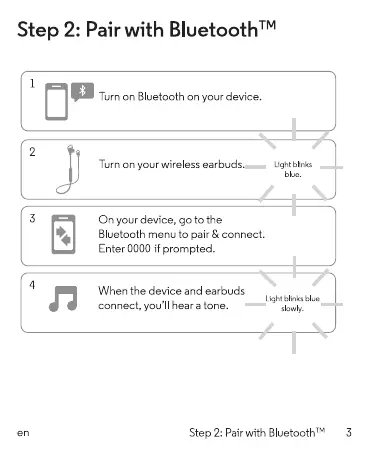 Step 2: Pair with Bluetooth™

1 Turn on Bluetooth on your device.

2 Turn on your wireless earbuds. Light blinks blue.

3 On your device, go to the Bluetooth menu to pair & connect. Enter 0000 if prompted.

4 When the device and earbuds connect, you'll hear a tone. Light blinks blue slowly.

en Step 2: Pair with Bluetooth™ 3