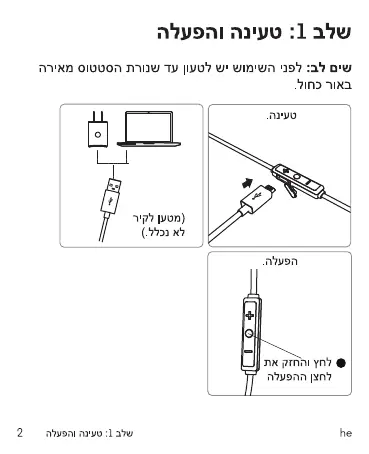 שלב 1: טעינה והפעלה

שים לב: לפני השימוש יש לטעון עד שנורת הסטטוס מאירה באור כחול.

טעינה.

(מטען לקיר
לא נכלל.)

הפעלה.

לחץ והחזק את
לחצן ההפעלה

he

שלב 1: טעינה והפעלה 2