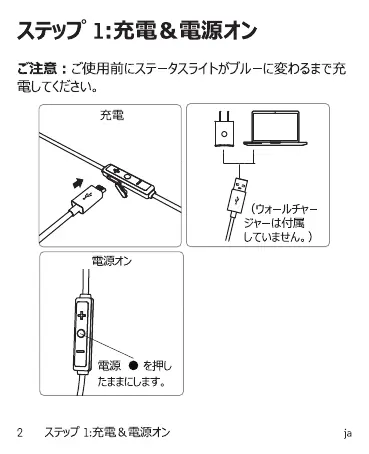 ステップ 1:充電＆電源オン

ご注意：ご使用前にステータスライトがブルーに変わるまで充電してください。

充電

（ウォールチャージャーは付属していません。）

電源オン

電源 ● を押したままにします。

2　ステップ 1:充電＆電源オン　ja