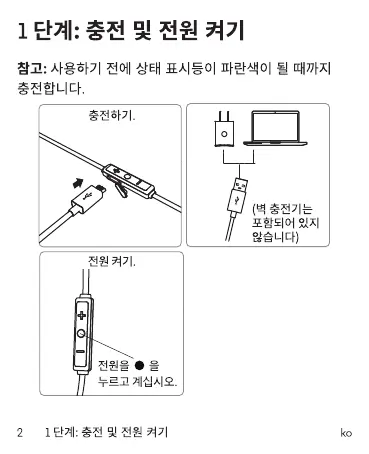 1 단계: 충전 및 전원 켜기

참고: 사용하기 전에 상태 표시등이 파란색이 될 때까지 충전합니다.

충전하기.

(벽 충전기는 포함되어 있지 않습니다)

전원 켜기.

전원을 ● 을 누르고 계십시오.

2 1 단계: 충전 및 전원 켜기 ko