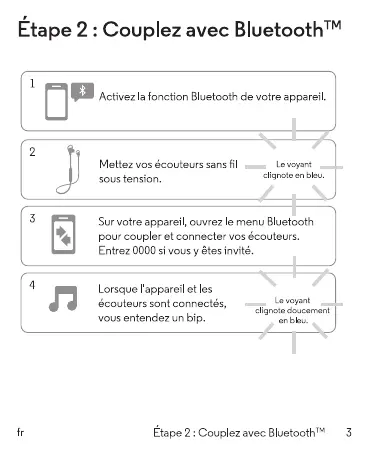 Étape 2 : Couplez avec Bluetooth™

1 Activez la fonction Bluetooth de votre appareil.

2 Mettez vos écouteurs sans fil sous tension.

Le voyant clignote en bleu.

3 Sur votre appareil, ouvrez le menu Bluetooth pour coupler et connecter vos écouteurs. Entrez 0000 si vous y êtes invité.

4 Lorsque l'appareil et les écouteurs sont connectés, vous entendez un bip.

Le voyant clignote doucement en bleu.

fr Étape 2 : Couplez avec Bluetooth™ 3