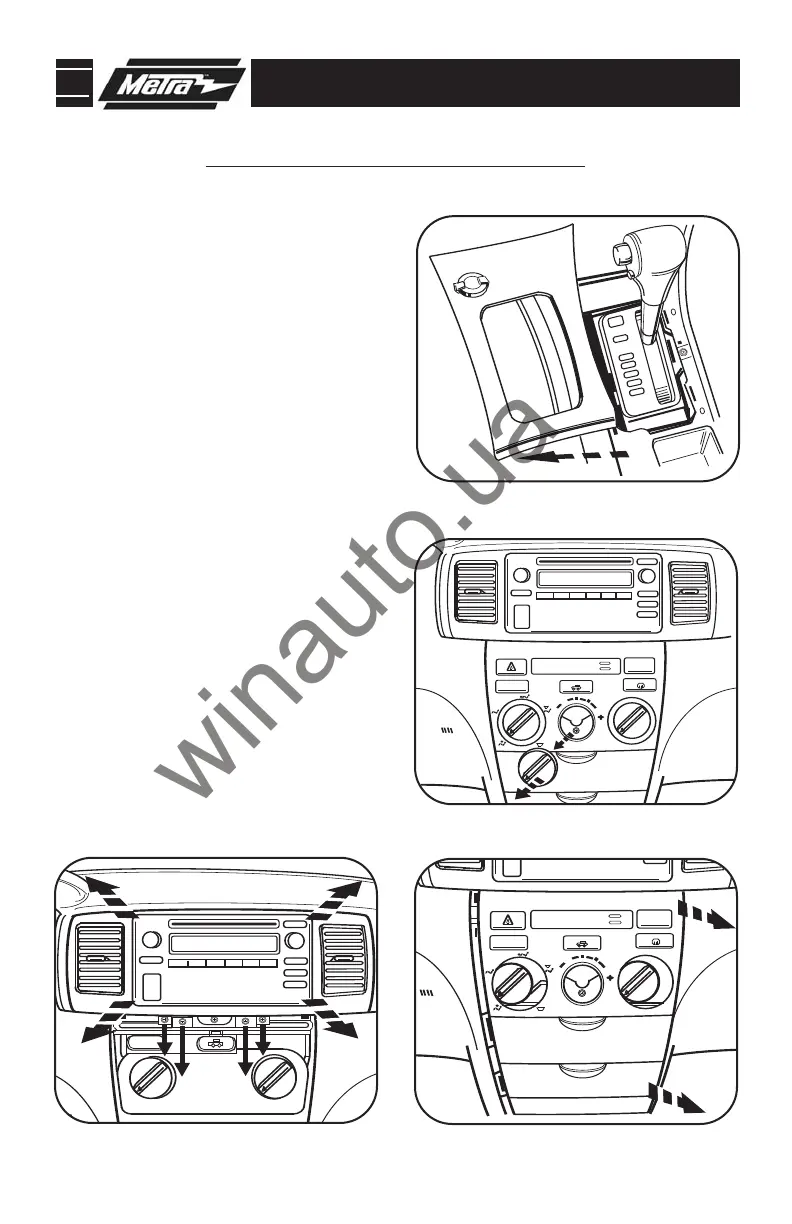 Metra

winauto.ua