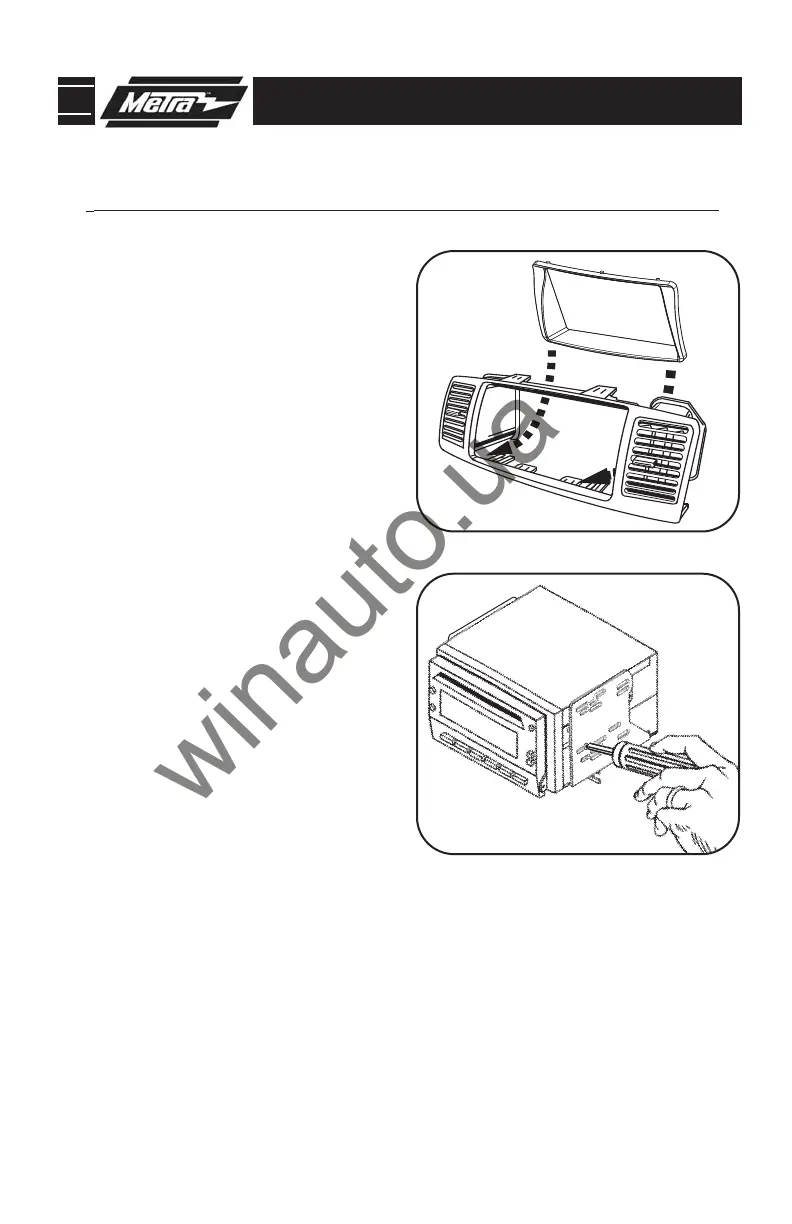 Metra

winauto.ua