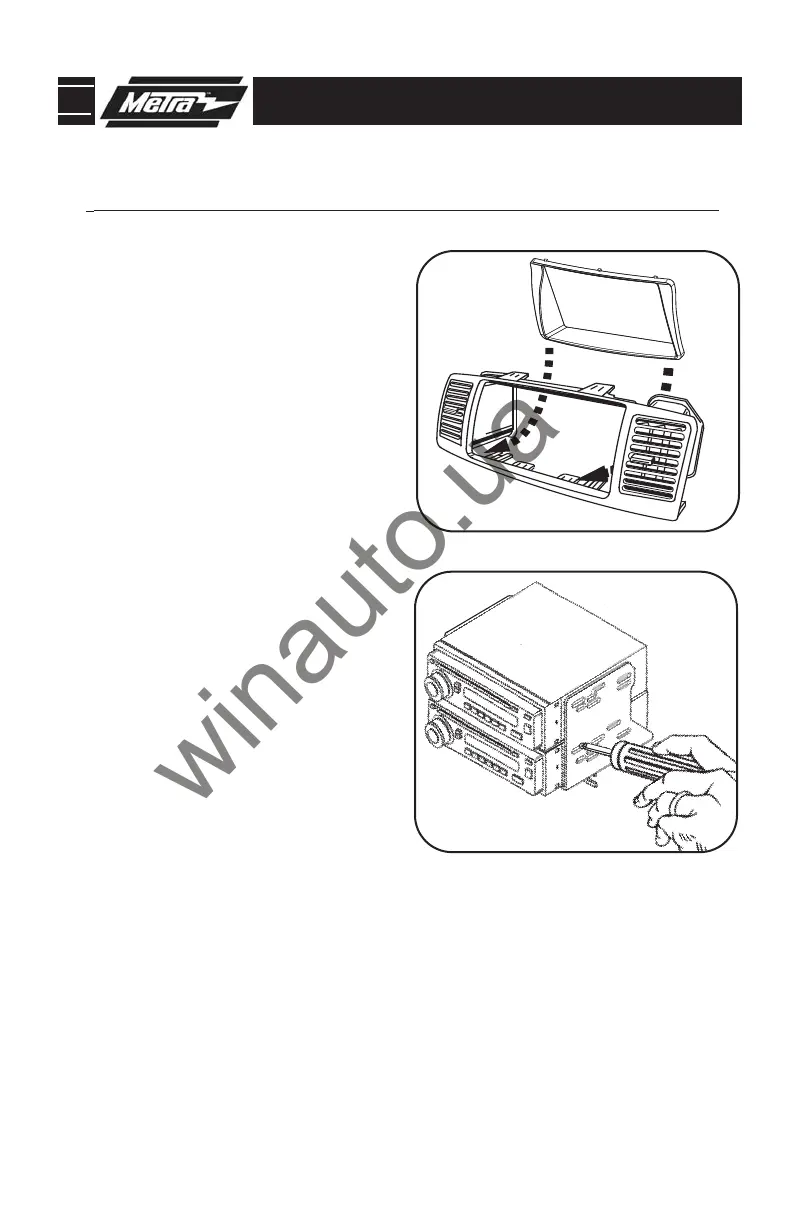 Metra

winauto.ua