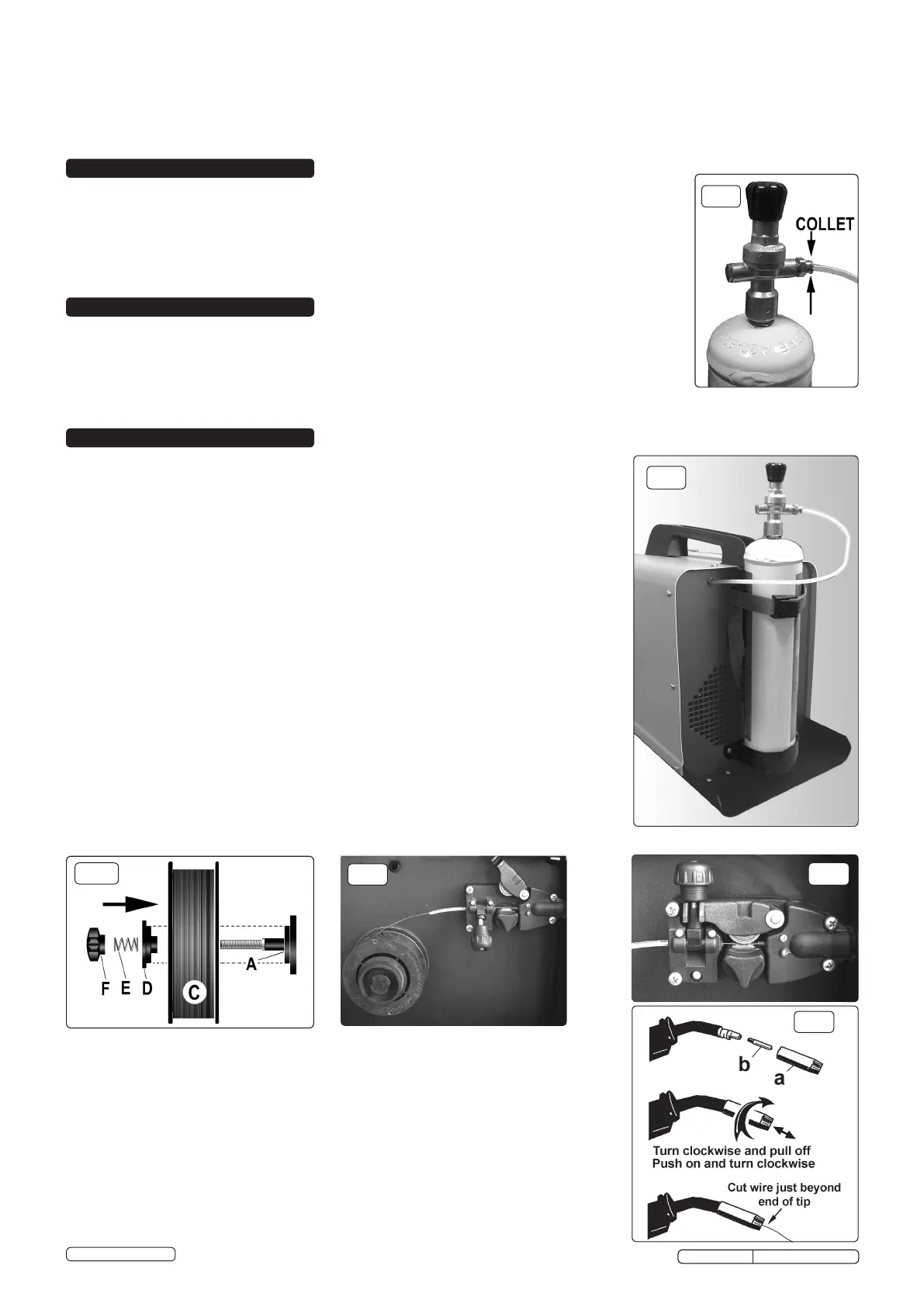 COLLET

F E D C A

b a

Turn clockwise and pull off
Push on and turn clockwise

Cut wire just beyond end of tip