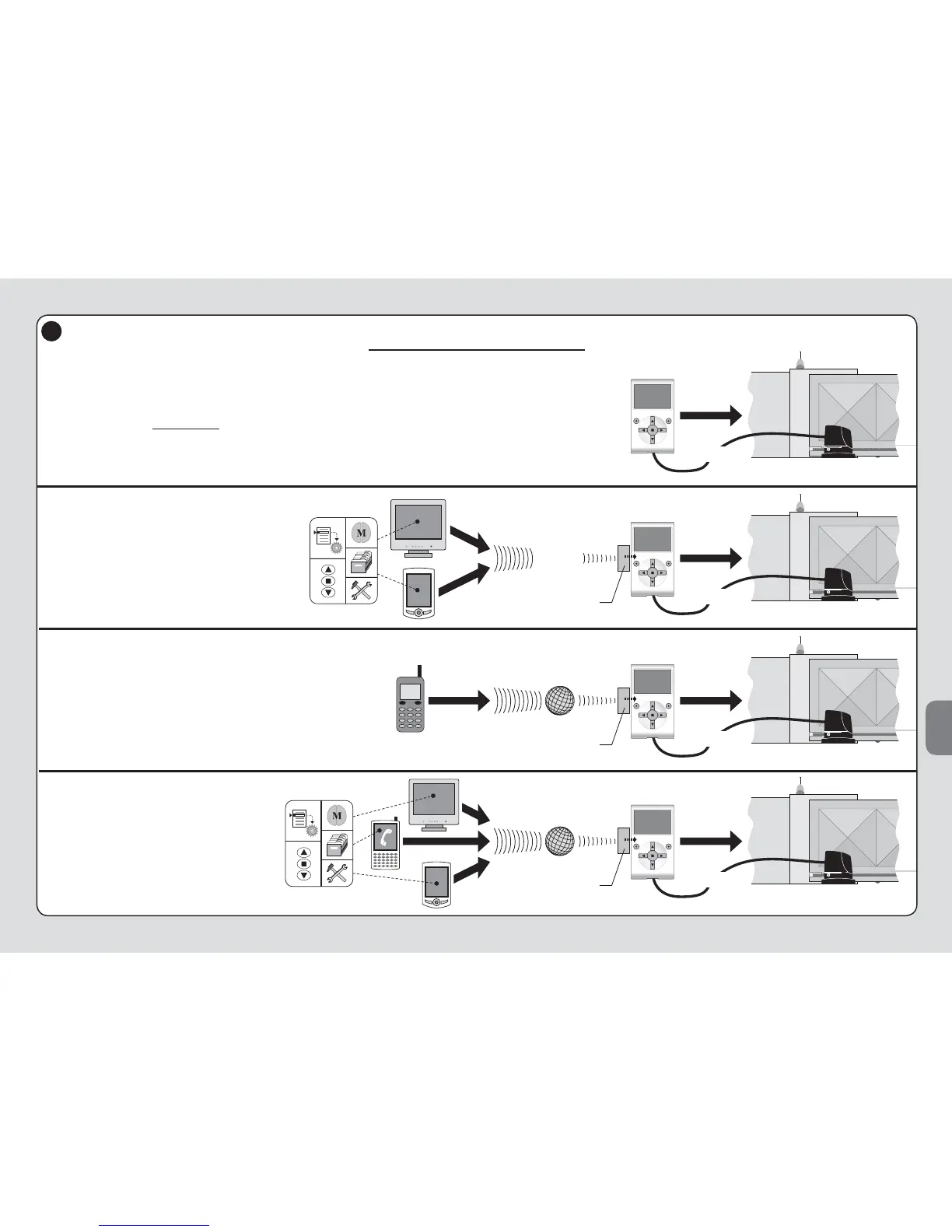 M

M