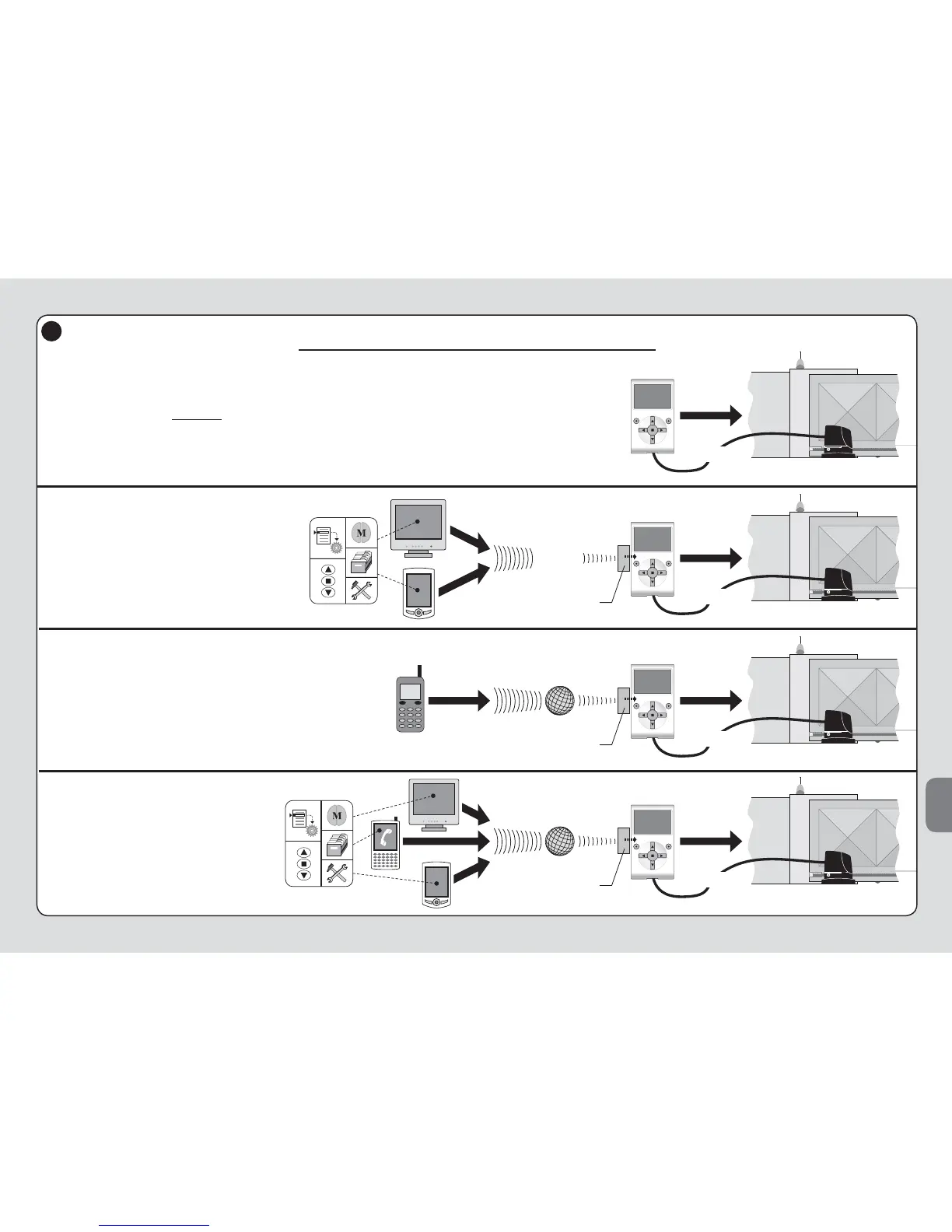 M

M