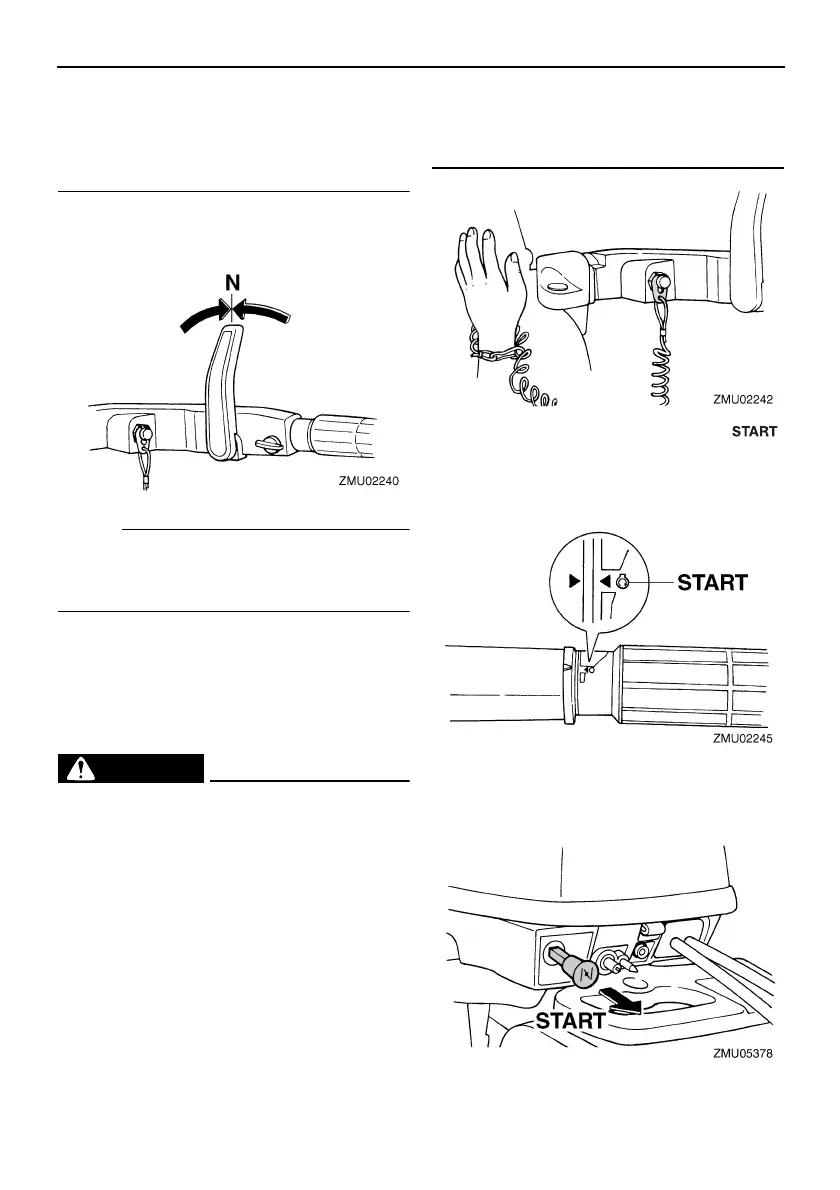 N

ZMU02240

ZMU02242

START

START

ZMU02245

START

ZMU05378