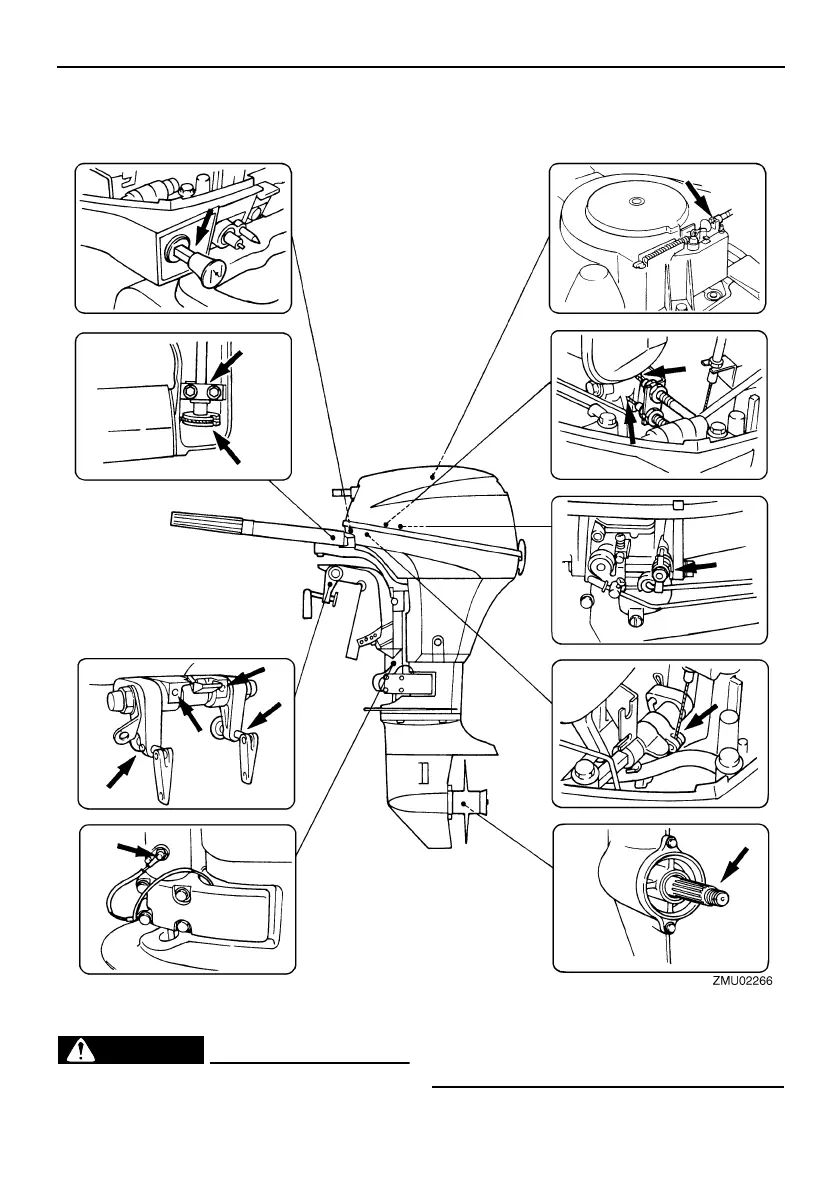 ZMU02266