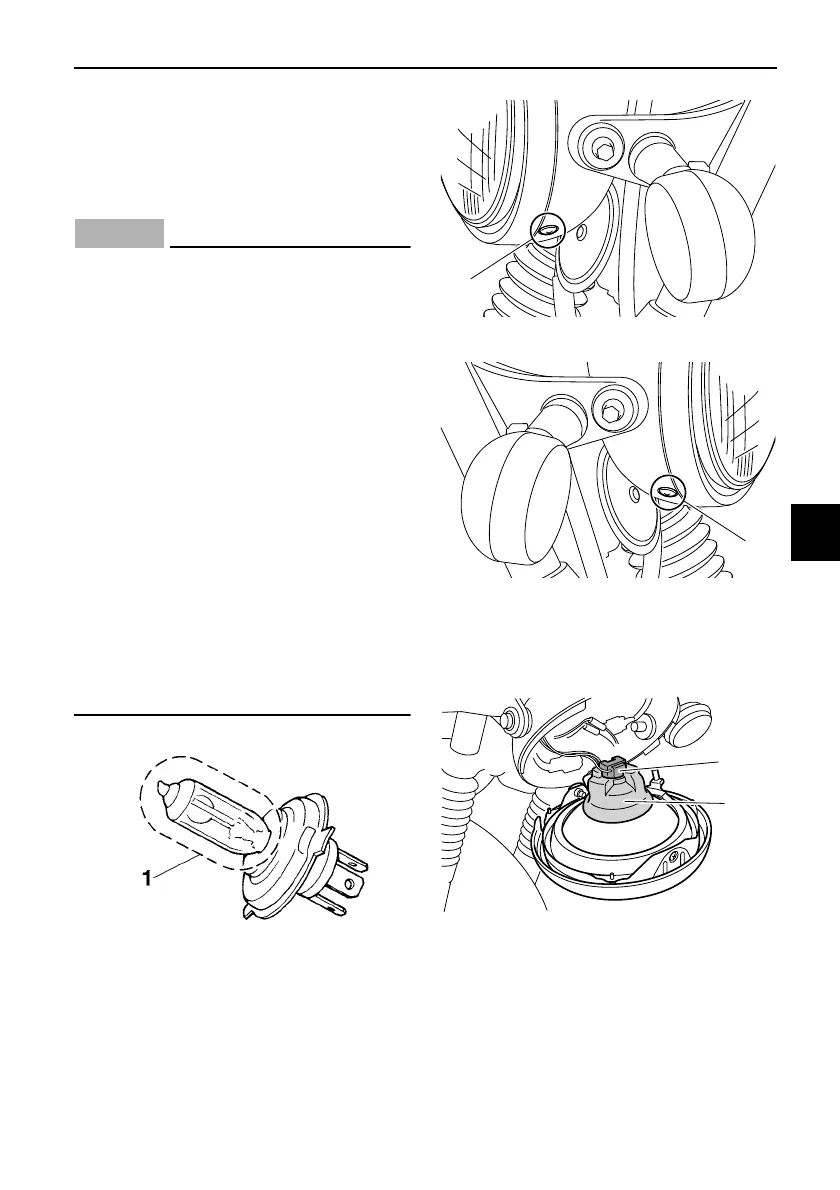 1