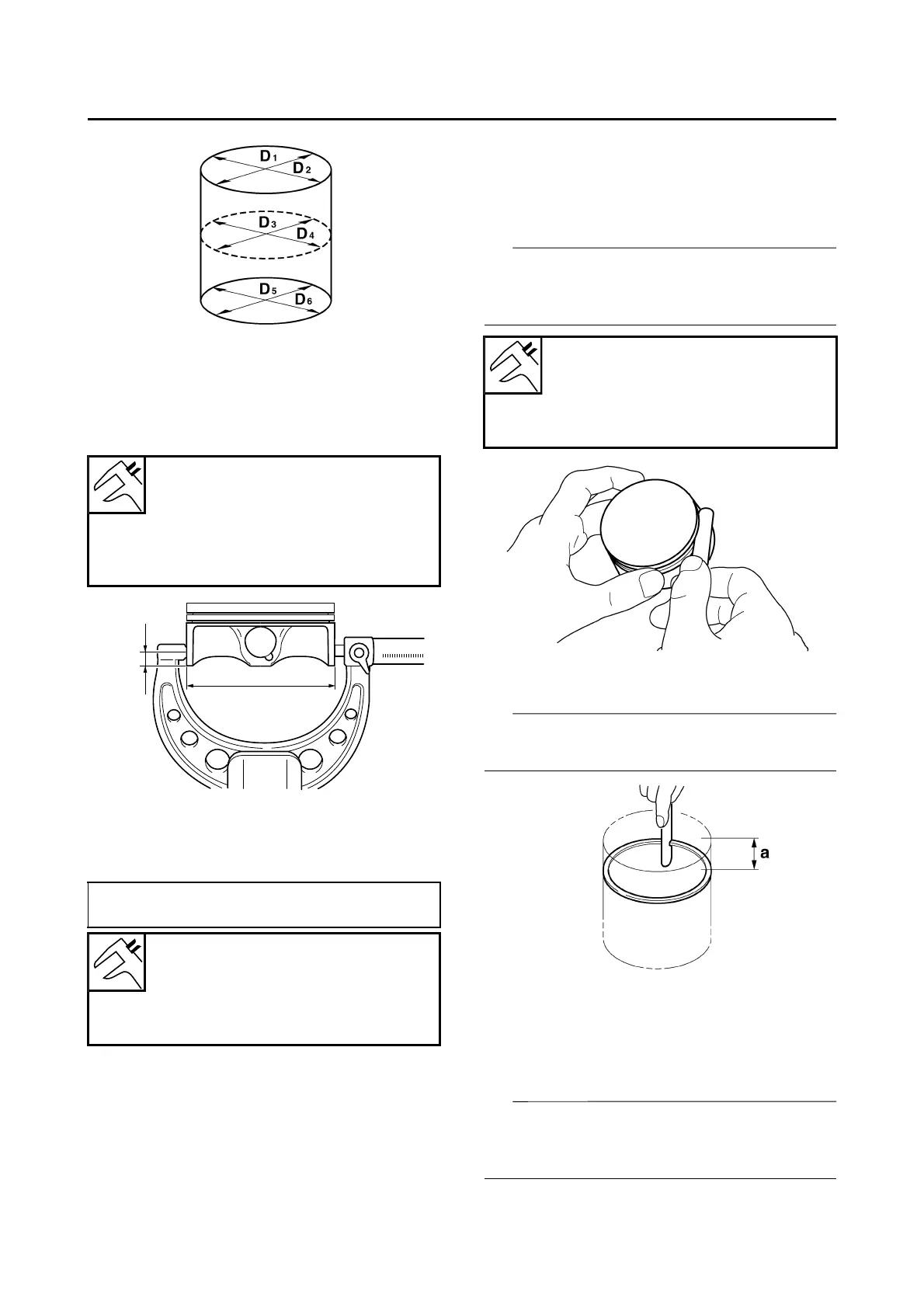 $D_1$ $D_2$ $D_3$ $D_4$ $D_5$ $D_6$

a