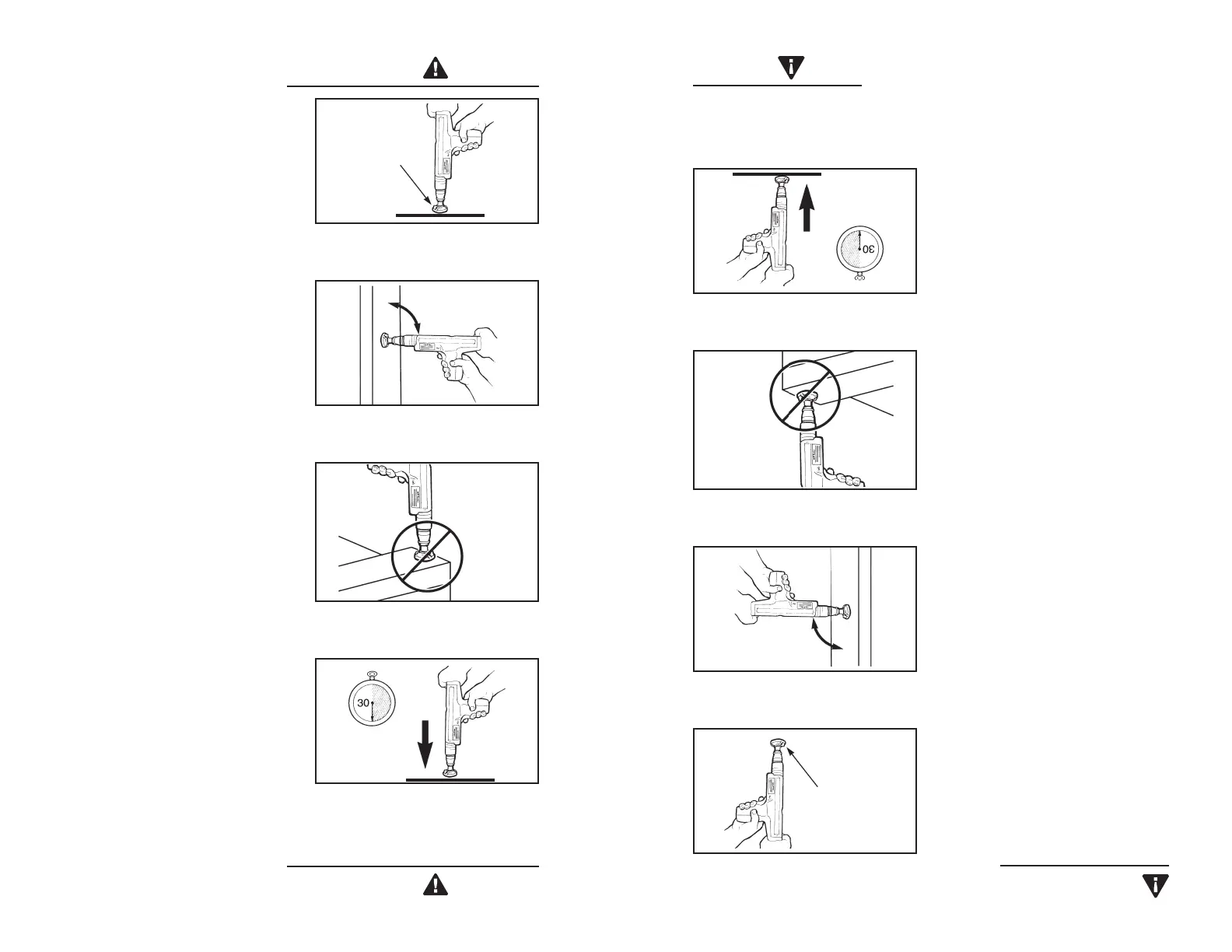 30

30