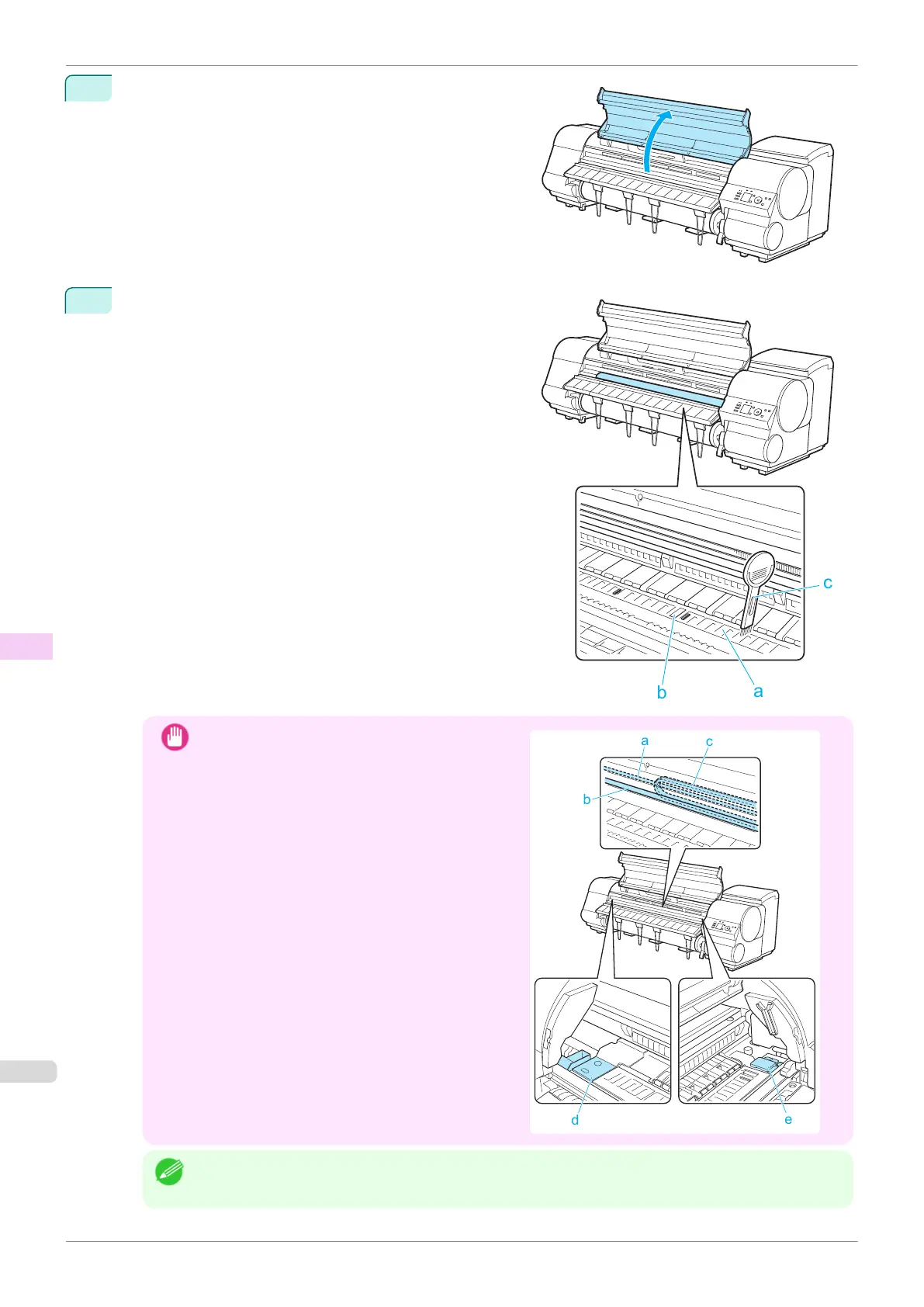 c

b

a

a

c

b

d

e