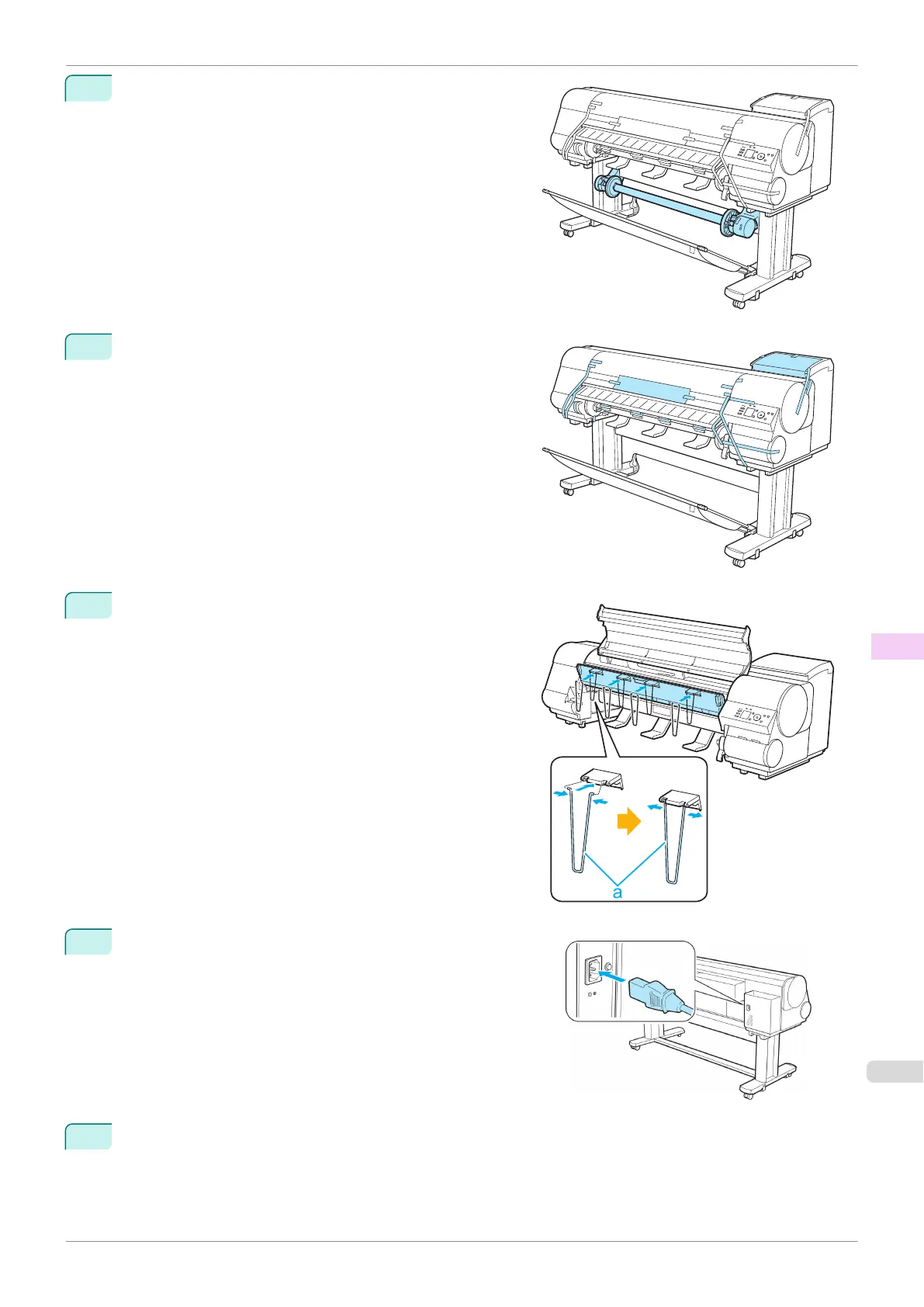 a