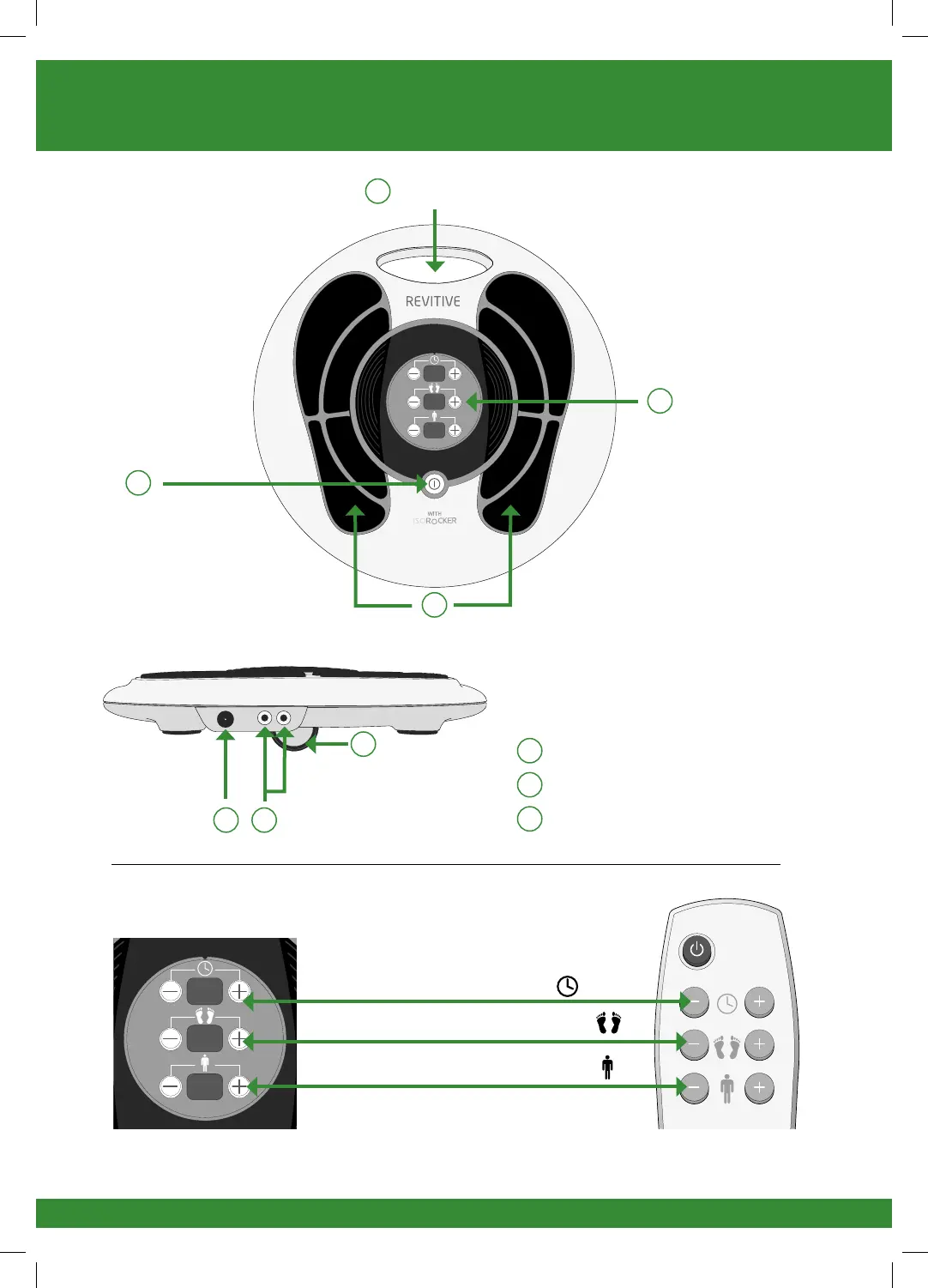 REVITIVE

WITH
ISOROCKER