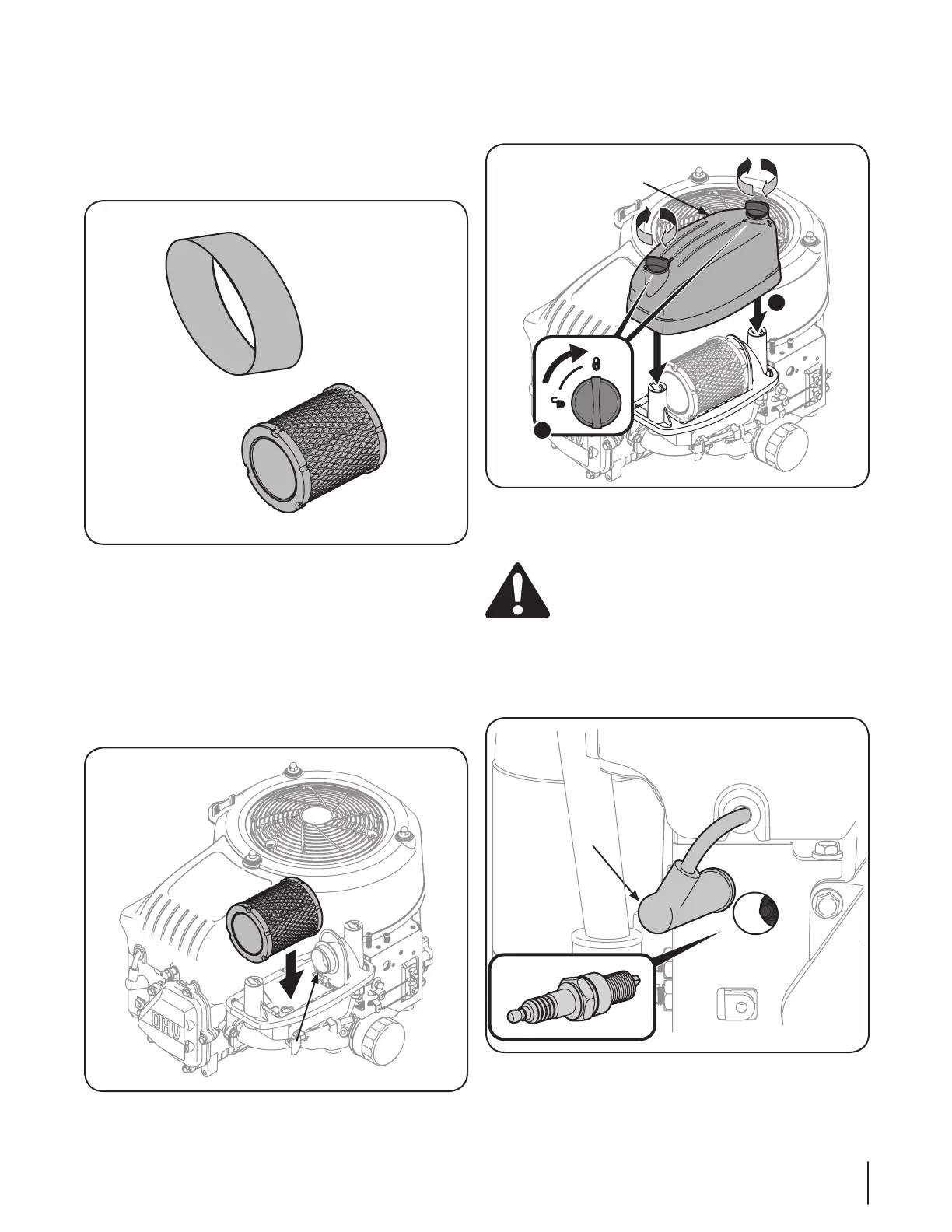 OHV