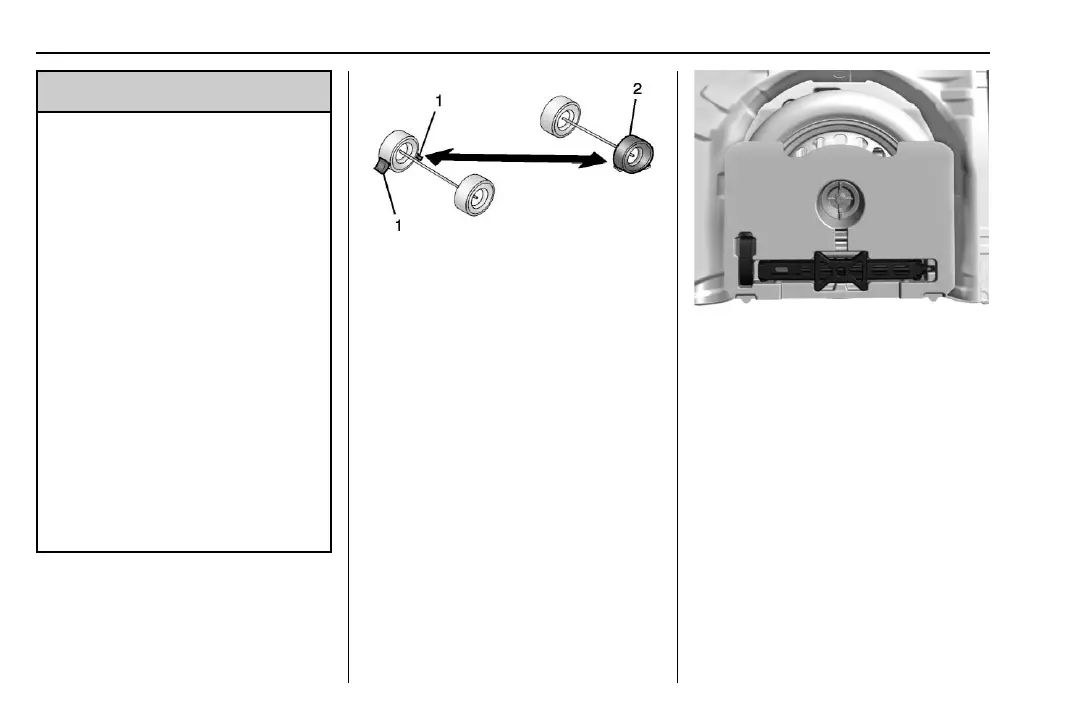 1

2

1